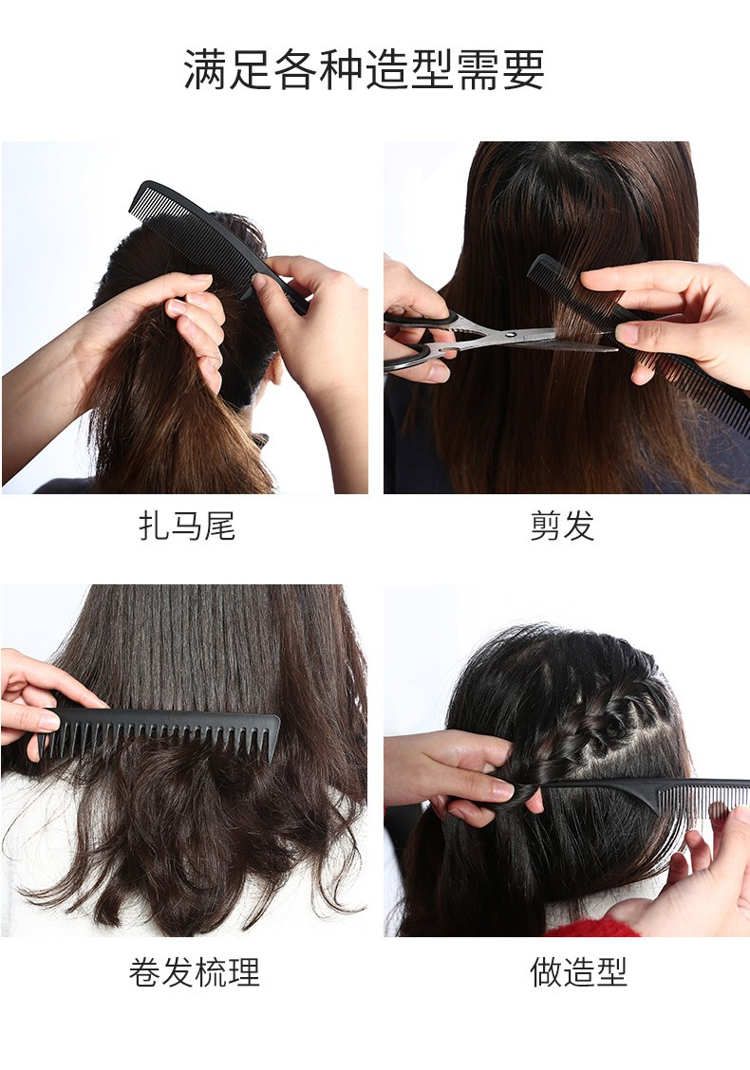 满足各种造型需要

扎马尾

剪发

卷发梳理

做造型