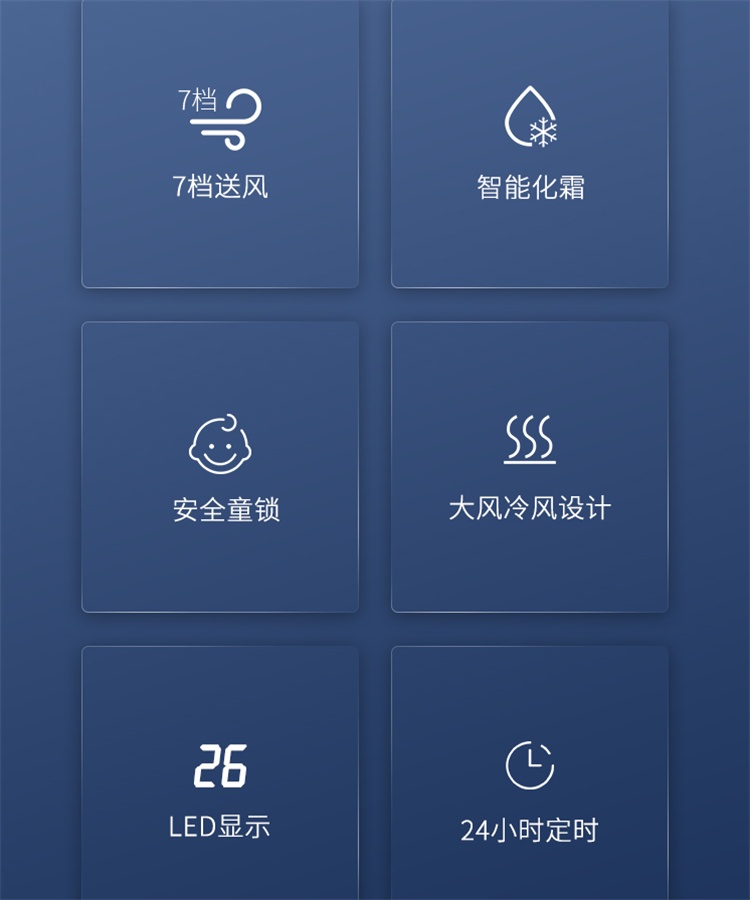 7档

7档送风

智能化霜

安全童锁

大风冷风设计

26

LED显示

24小时定时