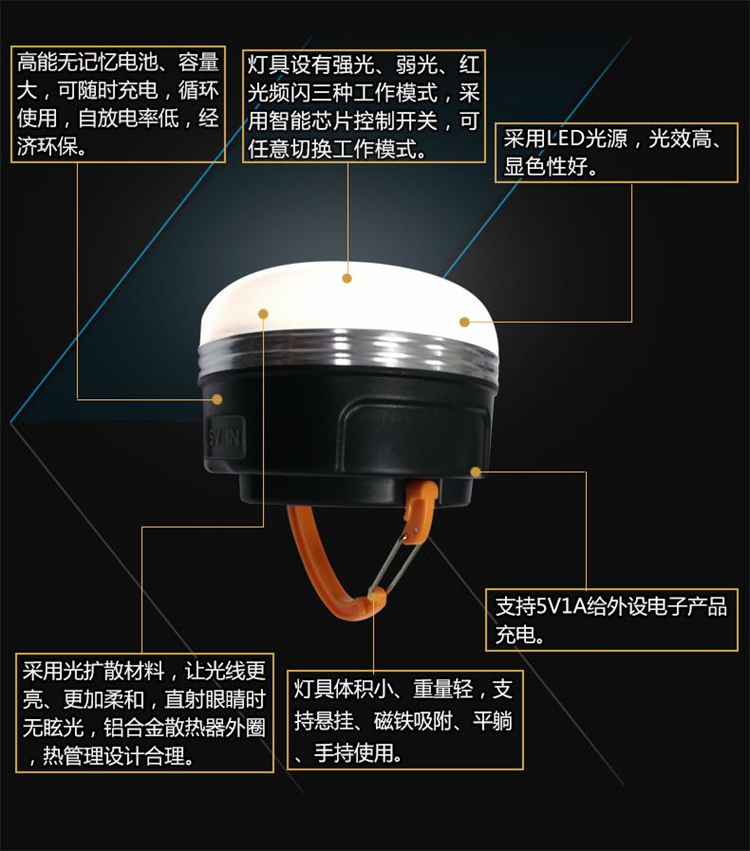 高能无记忆电池、容量大，可随时充电，循环使用，自放电率低，经济环保。

灯具设有强光、弱光、红光频闪三种工作模式，采用智能芯片控制开关，可任意切换工作模式。

采用LED光源，光效高、显色性好。

5V IN

支持5V1A给外设电子产品充电。

采用光扩散材料，让光线更亮、更加柔和，直射眼睛时无眩光，铝合金散热器外圈，热管理设计合理。

灯具体积小、重量轻，支持悬挂、磁铁吸附、平躺、手持使用。