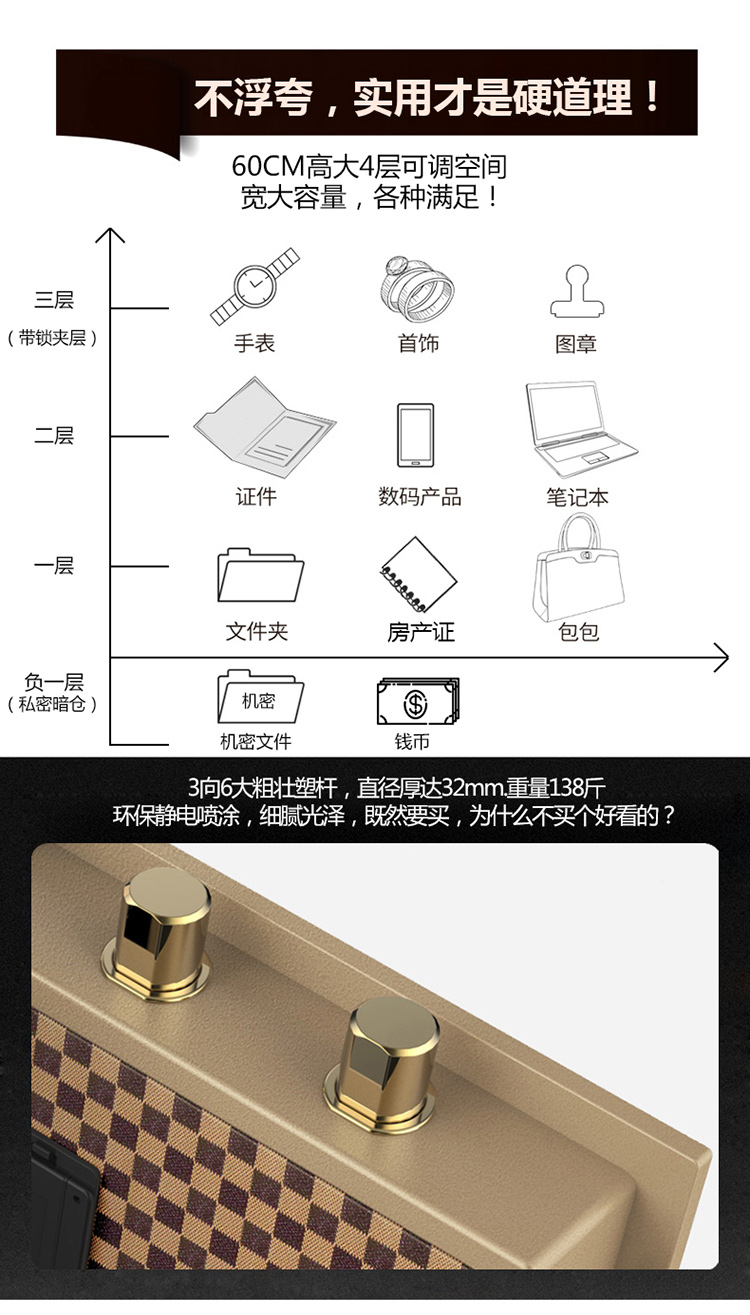 不浮夸，实用才是硬道理！

60CM高大4层可调空间
宽大容量，各种满足！

三层
（带锁夹层）

手表

首饰

图章

二层

证件

数码产品

笔记本

一层

文件夹

房产证

包包

负一层
（私密暗仓）

机密

机密文件

钱币

3向6大粗壮塑杆，直径厚达32mm.重量138斤
环保静电喷涂，细腻光泽，既然要买，为什么不买个好看的？