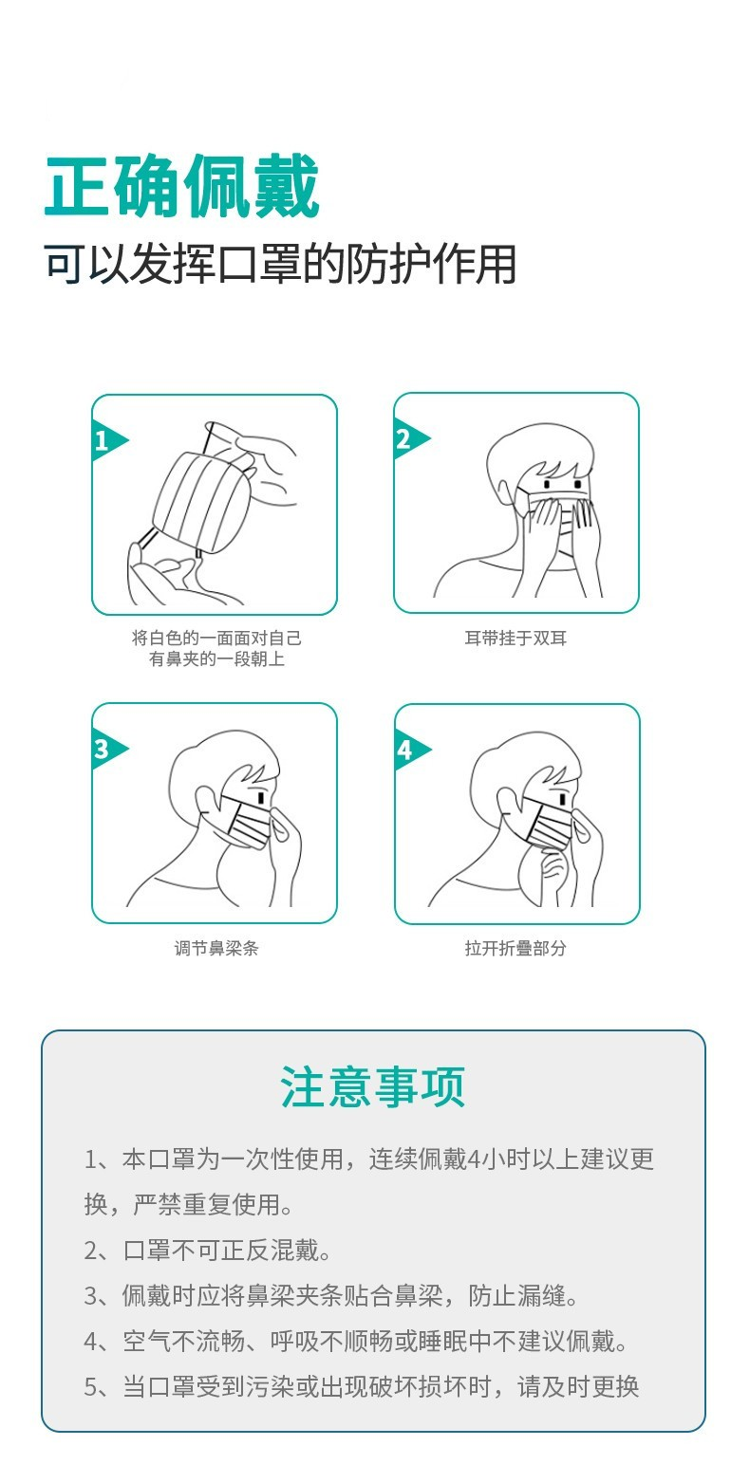 正确佩戴
可以发挥口罩的防护作用

1
将白色的一面面对自己
有鼻夹的一段朝上

2
耳带挂于双耳

3
调节鼻梁条

4
拉开折叠部分

注意事项
1、本口罩为一次性使用，连续佩戴4小时以上建议更换，严禁重复使用。
2、口罩不可正反混戴。
3、佩戴时应将鼻梁夹条贴合鼻梁，防止漏缝。
4、空气不流畅、呼吸不顺畅或睡眠中不建议佩戴。
5、当口罩受到污染或出现破坏损坏时，请及时更换