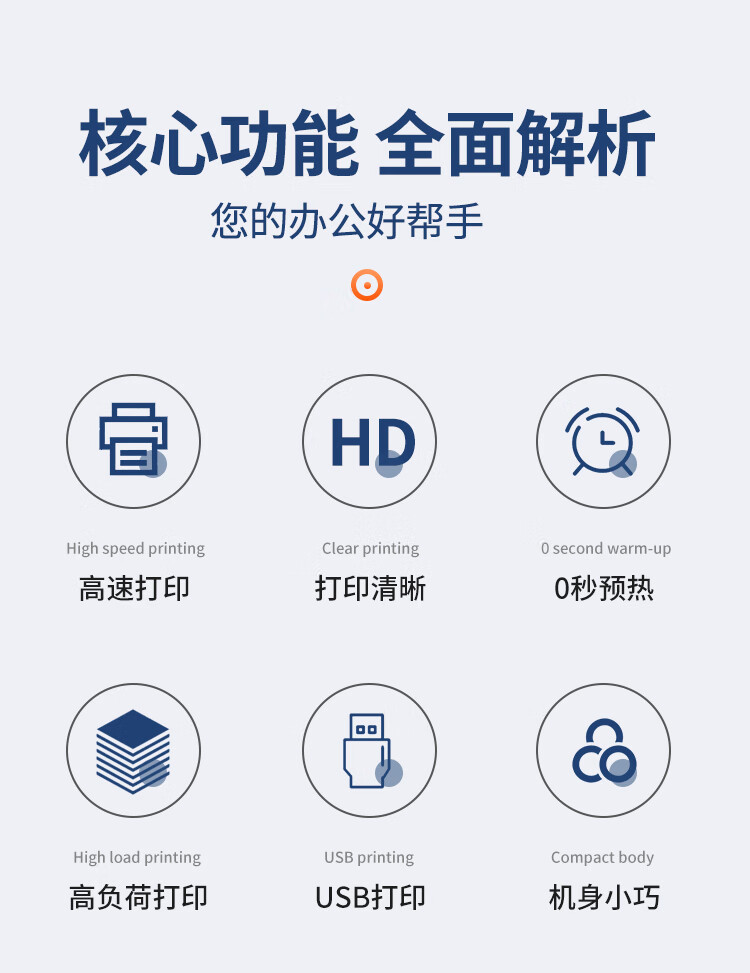 核心功能 全面解析

您的办公好帮手

HD

High speed printing
高速打印

Clear printing
打印清晰

0 second warm-up
0秒预热

High load printing
高负荷打印

USB printing
USB打印

Compact body
机身小巧