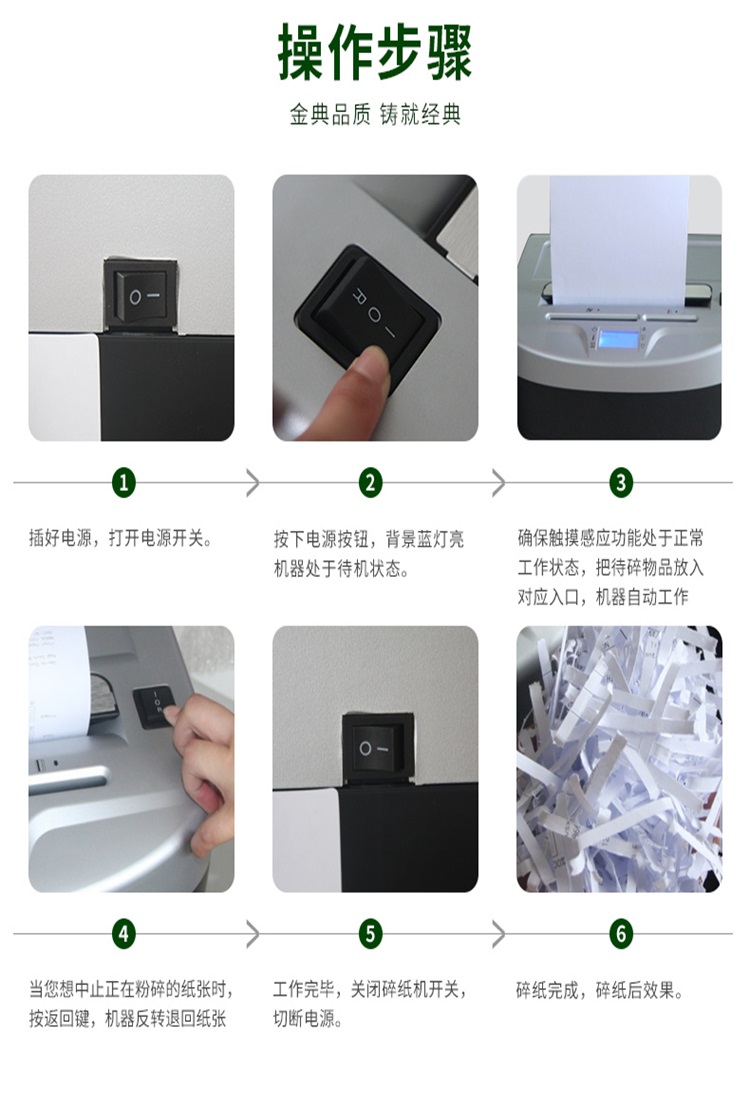 操作步骤

金典品质 铸就经典

1

插好电源，打开电源开关。

2

按下电源按钮，背景蓝灯亮机器处于待机状态。

3

确保触摸感应功能处于正常工作状态，把待碎物品放入对应入口，机器自动工作

4

当您想中止正在粉碎的纸张时，按返回键，机器反转退回纸张

5

工作完毕，关闭碎纸机开关，切断电源。

6

碎纸完成，碎纸后效果。