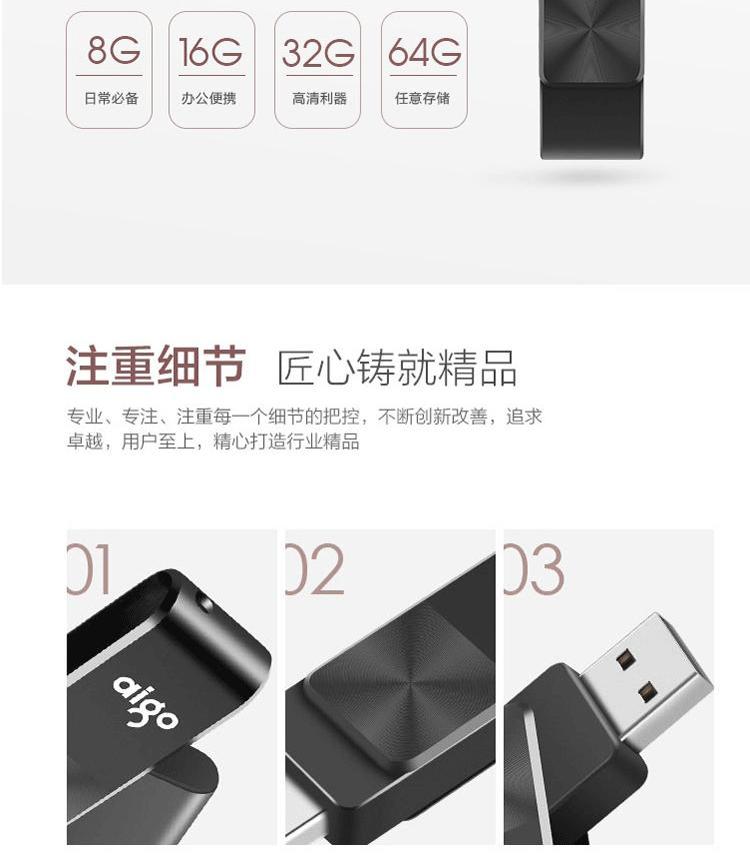 8G
日常必备

16G
办公便携

32G
高清利器

64G
任意存储

注重细节 匠心铸就精品

专业、专注、注重每一个细节的把控，不断创新改善，追求卓越，用户至上，精心打造行业精品

01

aigo

02

03