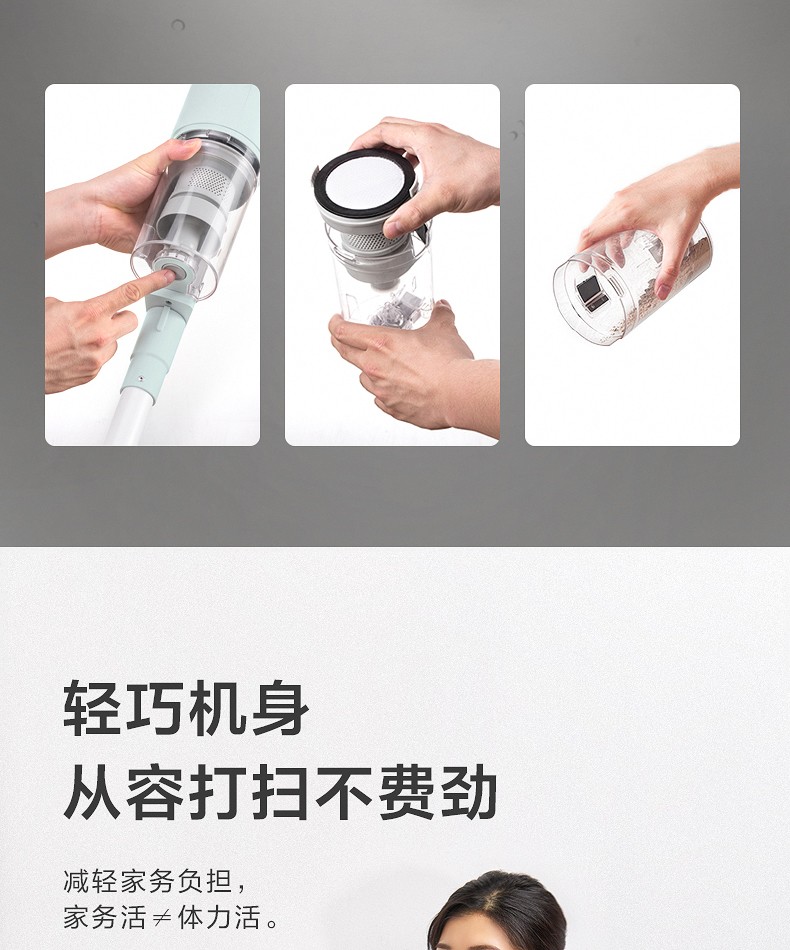 轻巧机身
从容打扫不费劲

减轻家务负担，
家务活≠体力活。