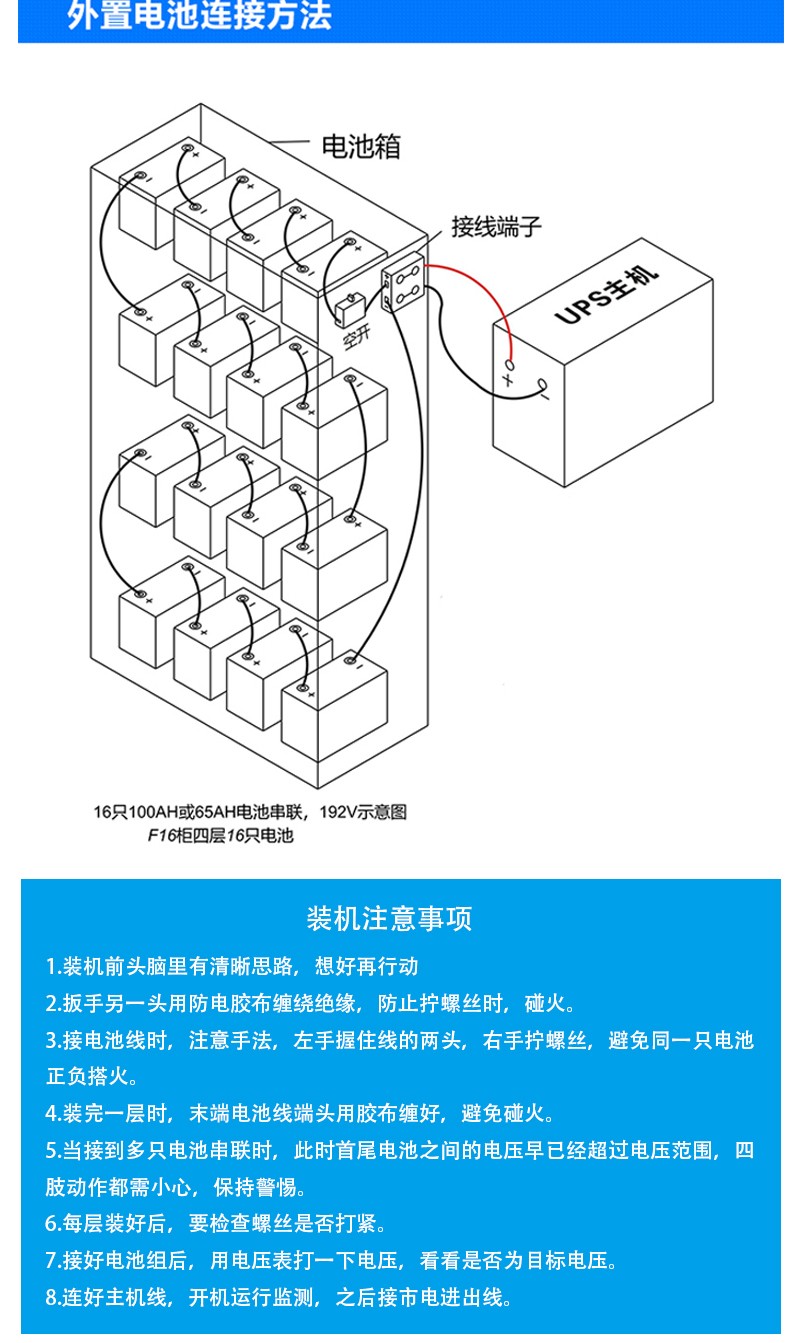 外置电池连接方法

电池箱

接线端子

空开

UPS主机

16只100AH或65AH电池串联，192V示意图
F16柜四层16只电池

装机注意事项

1.装机前头脑里有清晰思路，想好再行动

2.扳手另一头用防电胶布缠绕绝缘，防止拧螺丝时，碰火。

3.接电池线时，注意手法，左手握住线的两头，右手拧螺丝，避免同一只电池正负搭火。

4.装完一层时，末端电池线端头用胶布缠好，避免碰火。

5.当接到多只电池串联时，此时首尾电池之间的电压早已经超过电压范围，四肢动作都需小心，保持警惕。

6.每层装好后，要检查螺丝是否打紧。

7.接好电池组后，用电压表打一下电压，看看是否为目标电压。

8.连好主机线，开机运行监测，之后接市电进出线。