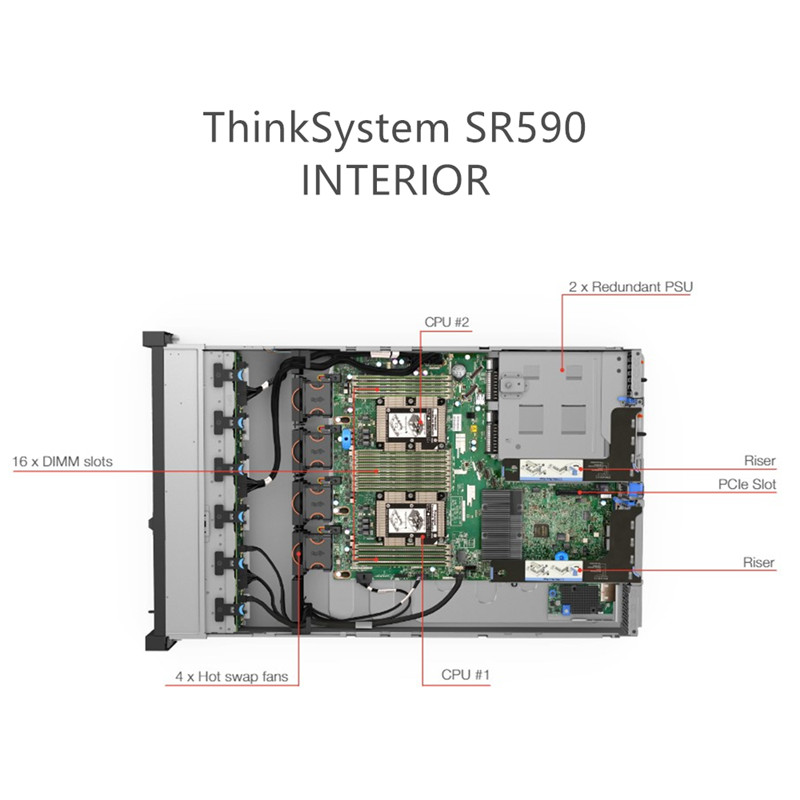 ThinkSystem SR590
INTERIOR

2 x Redundant PSU

CPU #2

16 x DIMM slots

Riser

PCIe Slot

Riser

4 x Hot swap fans

CPU #1