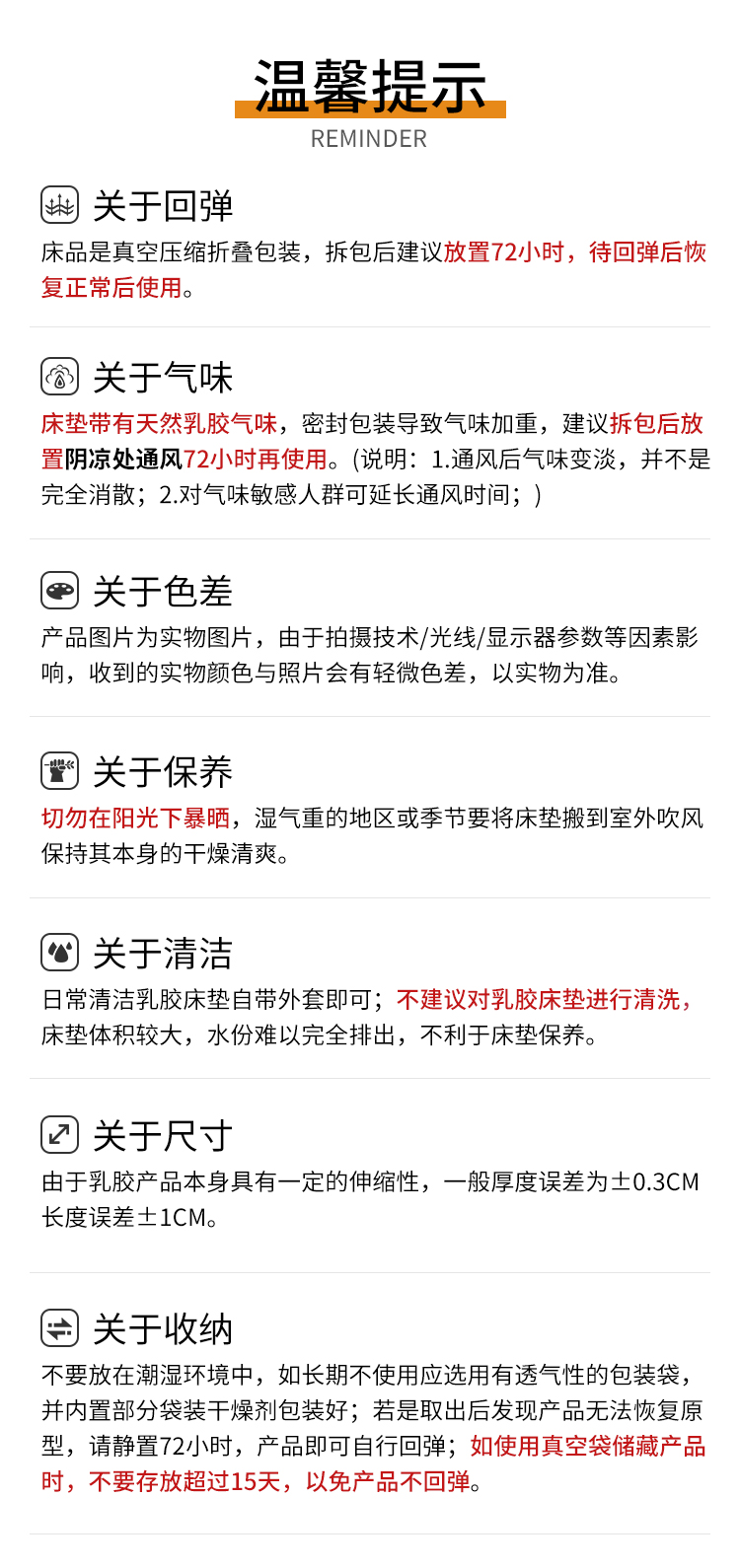 温馨提示
REMINDER

关于回弹
床品是真空压缩折叠包装，拆包后建议放置72小时，待回弹后恢复正常后使用。

关于气味
床垫带有天然乳胶气味，密封包装导致气味加重，建议拆包后放置阴凉处通风72小时再使用。(说明：1.通风后气味变淡，并不是完全消散；2.对气味敏感人群可延长通风时间；)

关于色差
产品图片为实物图片，由于拍摄技术/光线/显示器参数等因素影响，收到的实物颜色与照片会有轻微色差，以实物为准。

关于保养
切勿在阳光下暴晒，湿气重的地区或季节要将床垫搬到室外吹风保持其本身的干燥清爽。

关于清洁
日常清洁乳胶床垫自带外套即可；不建议对乳胶床垫进行清洗，床垫体积较大，水份难以完全排出，不利于床垫保养。

关于尺寸
由于乳胶产品本身具有一定的伸缩性，一般厚度误差为±0.3CM长度误差±1CM。

关于收纳
不要放在潮湿环境中，如长期不使用应选用有透气性的包装袋，并内置部分袋装干燥剂包装好；若是取出后发现产品无法恢复原型，请静置72小时，产品即可自行回弹；如使用真空袋储藏产品时，不要存放超过15天，以免产品不回弹。