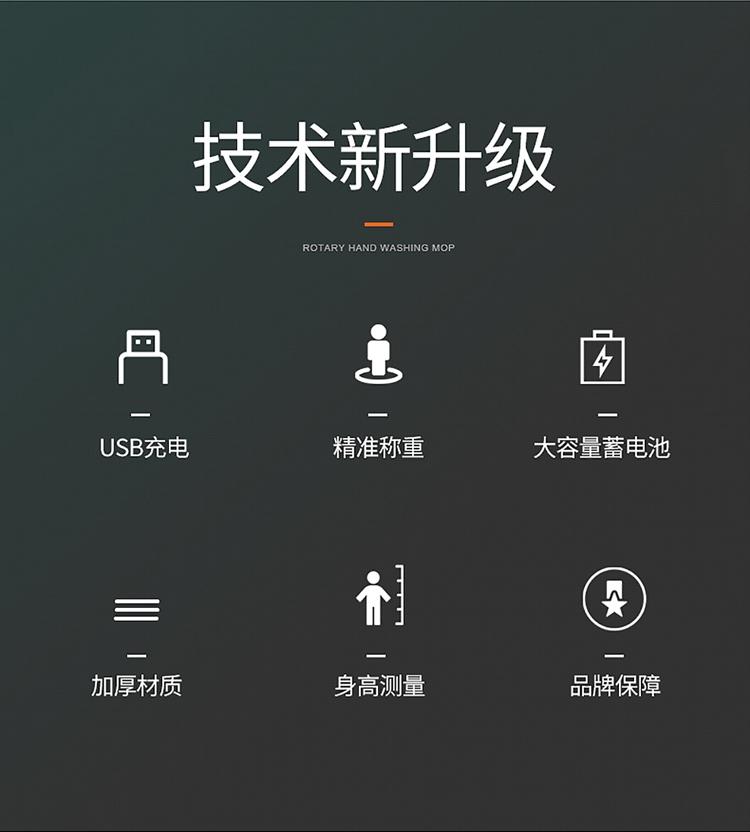 技术新升级

ROTARY HAND WASHING MOP

USB充电

精准称重

大容量蓄电池

加厚材质

身高测量

品牌保障