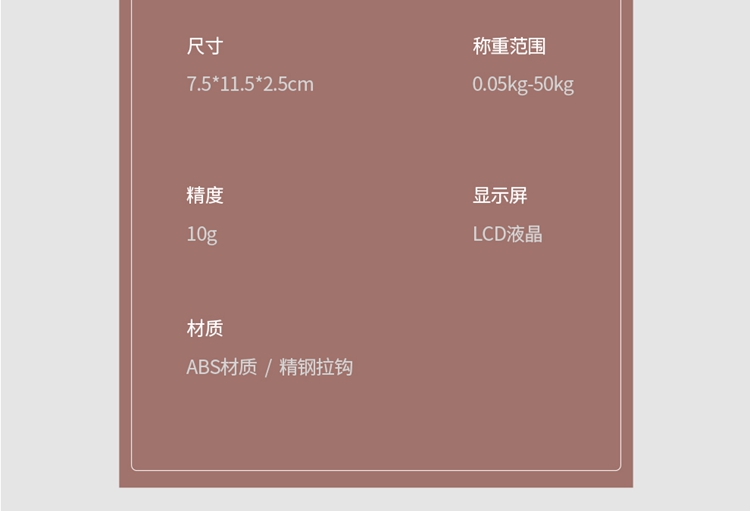 尺寸

7.5*11.5*2.5cm

称重范围

0.05kg-50kg

精度

10g

显示屏

LCD液晶

材质

ABS材质 / 精钢拉钩