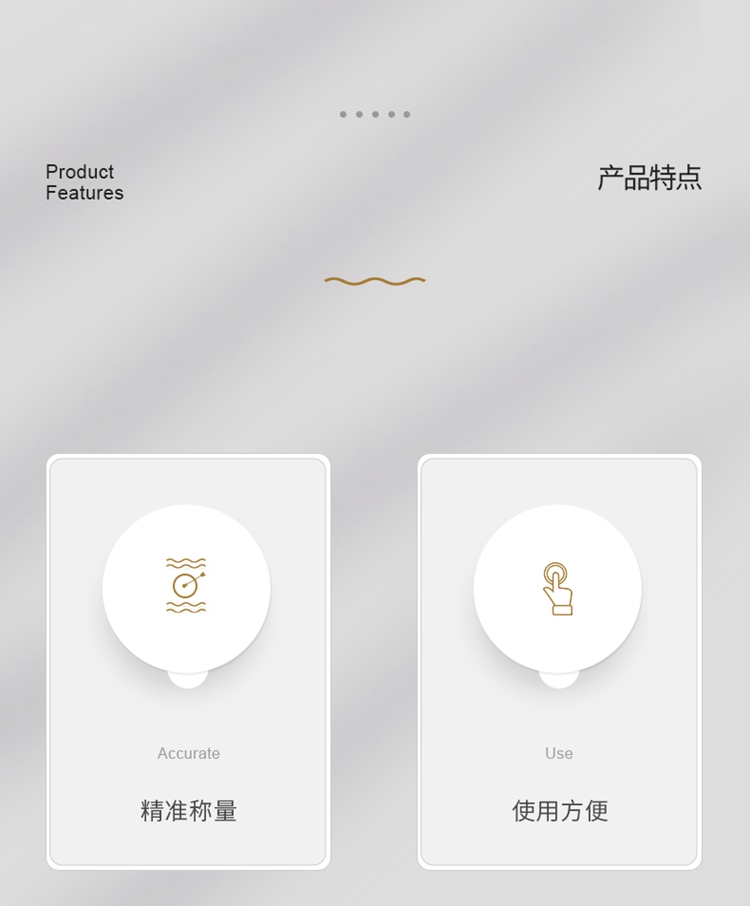 Product
Features

产品特点

Accurate

精准称量

Use

使用方便