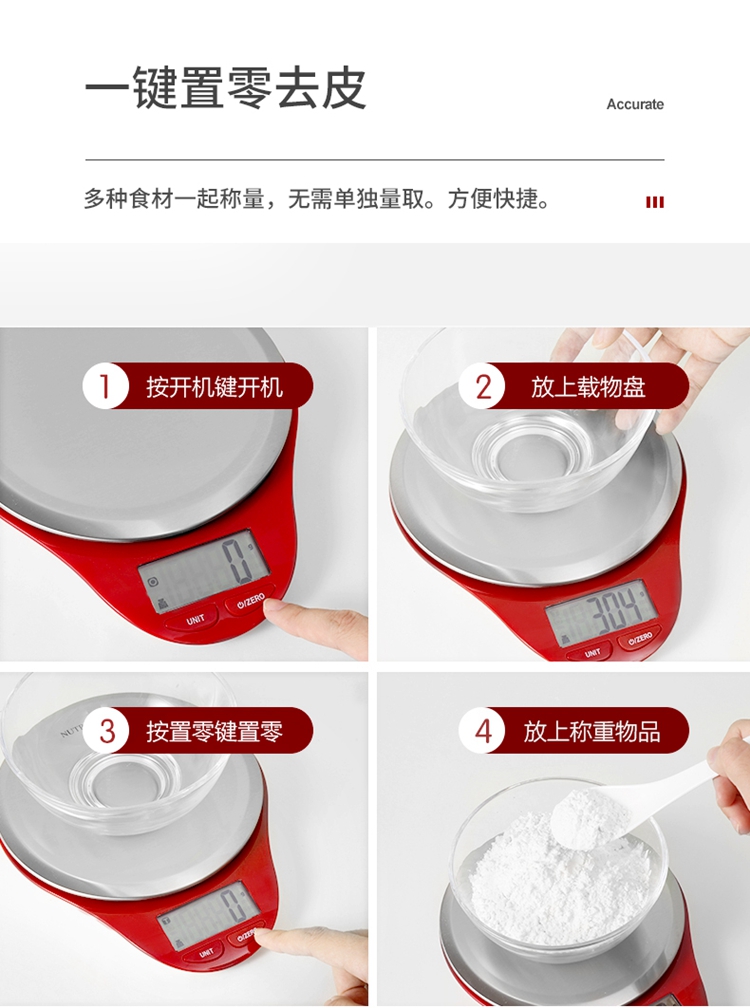 一键置零去皮

Accurate

多种食材一起称量，无需单独量取。方便快捷。

1 按开机键开机

0

UNIT ZERO

2 放上载物盘

304

UNIT ZERO

3 按置零键置零

0

UNIT ZERO

4 放上称重物品