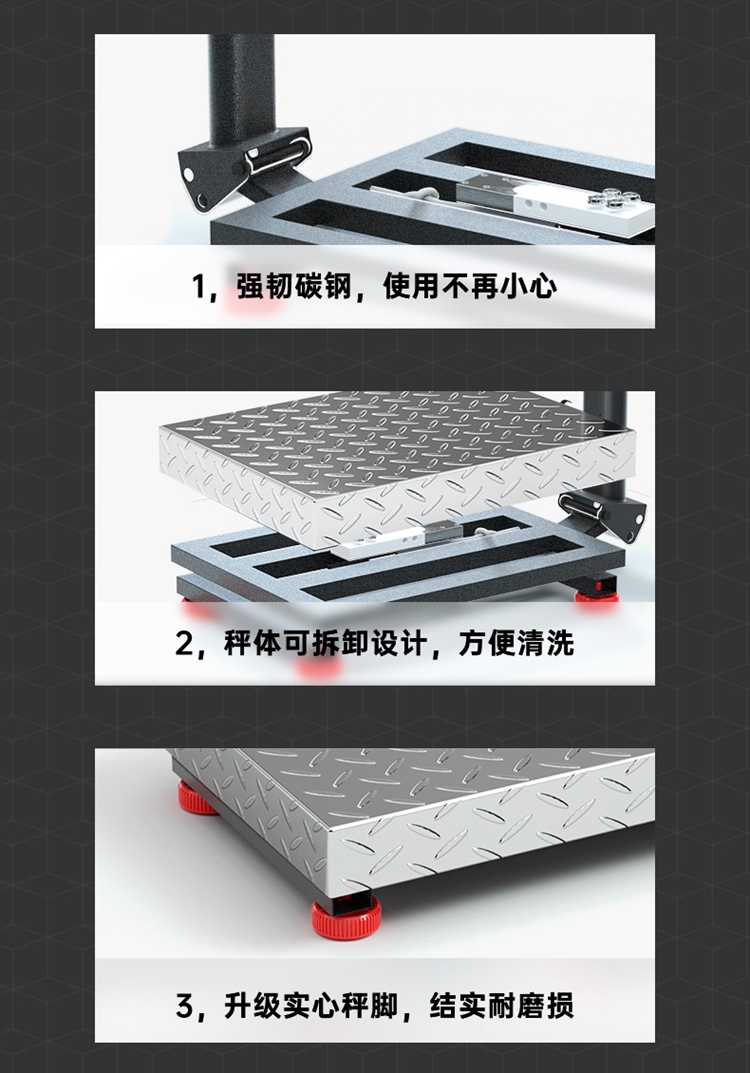 1，强韧碳钢，使用不再小心

2，秤体可拆卸设计，方便清洗

3，升级实心秤脚，结实耐磨损