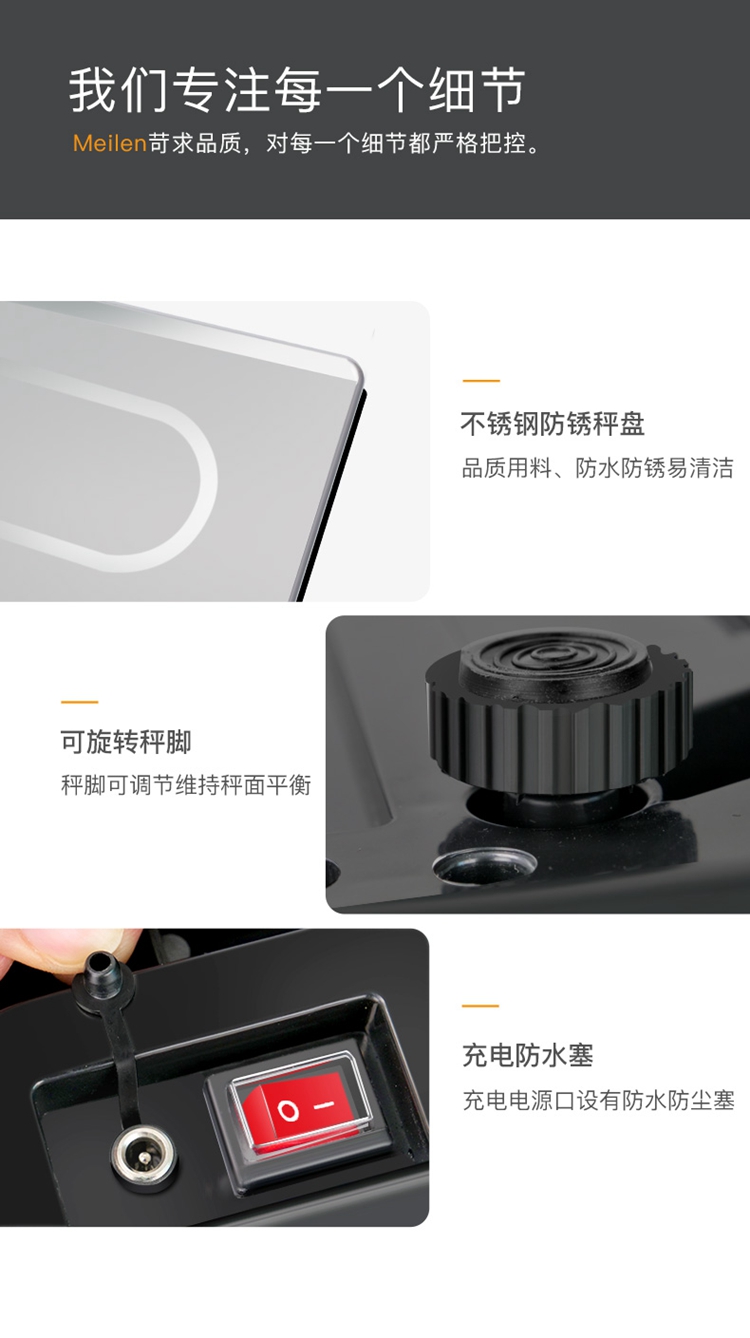 我们专注每一个细节

Meilen苛求品质，对每一个细节都严格把控。

不锈钢防锈秤盘

品质用料、防水防锈易清洁

可旋转秤脚

秤脚可调节维持秤面平衡

充电防水塞

充电电源口设有防水防尘塞

O -