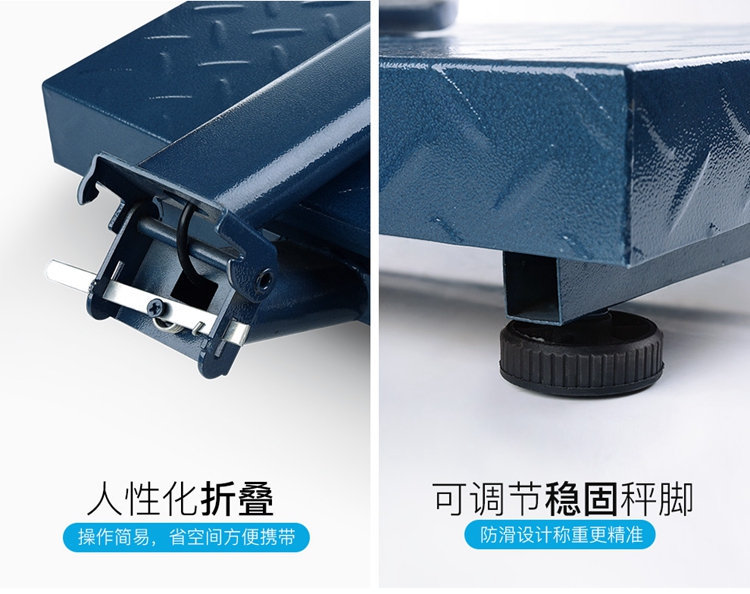 人性化折叠

操作简易，省空间方便携带

可调节稳固秤脚

防滑设计称重更精准