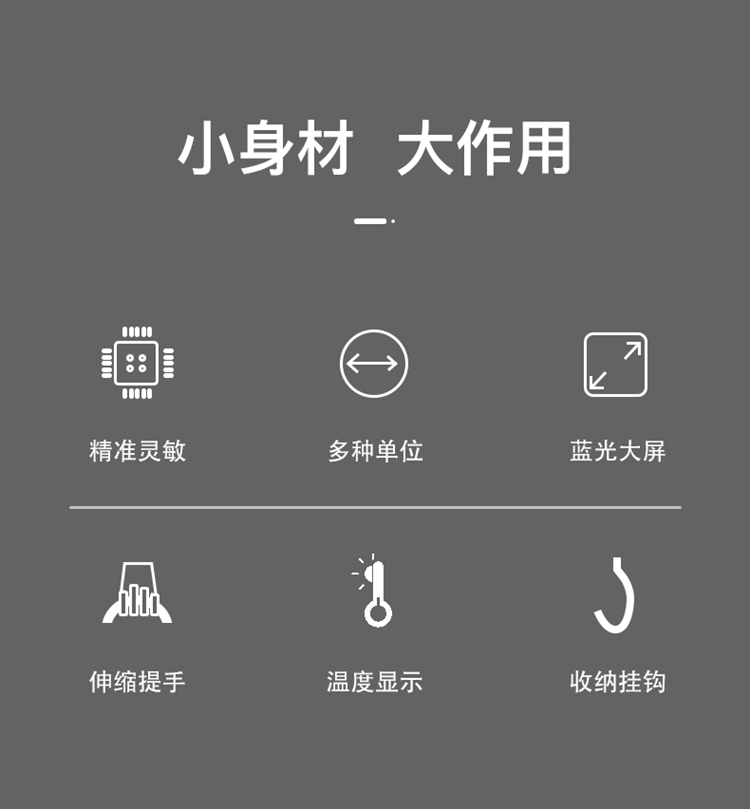 小身材 大作用

精准灵敏

多种单位

蓝光大屏

伸缩提手

温度显示

收纳挂钩