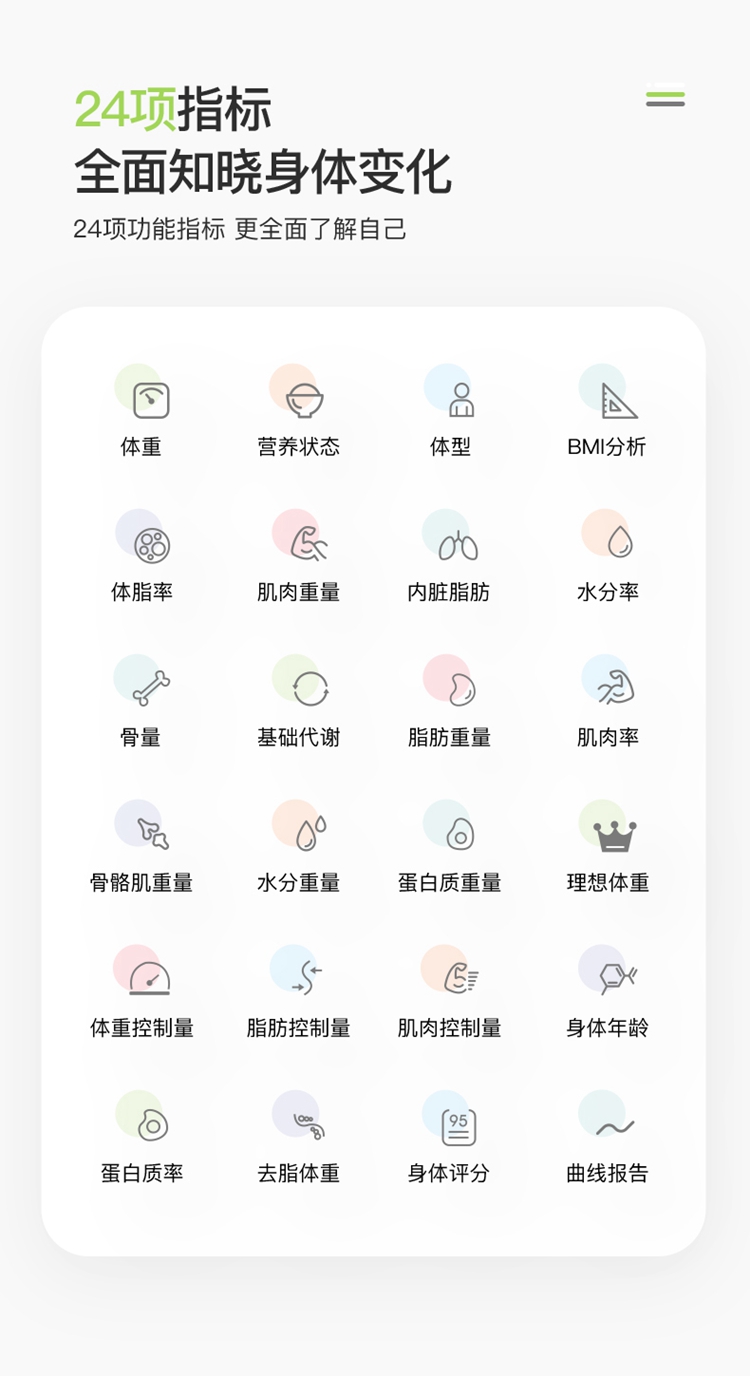 24项指标
全面知晓身体变化

24项功能指标 更全面了解自己

体重
营养状态
体型
BMI分析

体脂率
肌肉重量
内脏脂肪
水分率

骨量
基础代谢
脂肪重量
肌肉率

骨骼肌重量
水分重量
蛋白质重量
理想体重

体重控制量
脂肪控制量
肌肉控制量
身体年龄

蛋白质率
去脂体重
身体评分
曲线报告