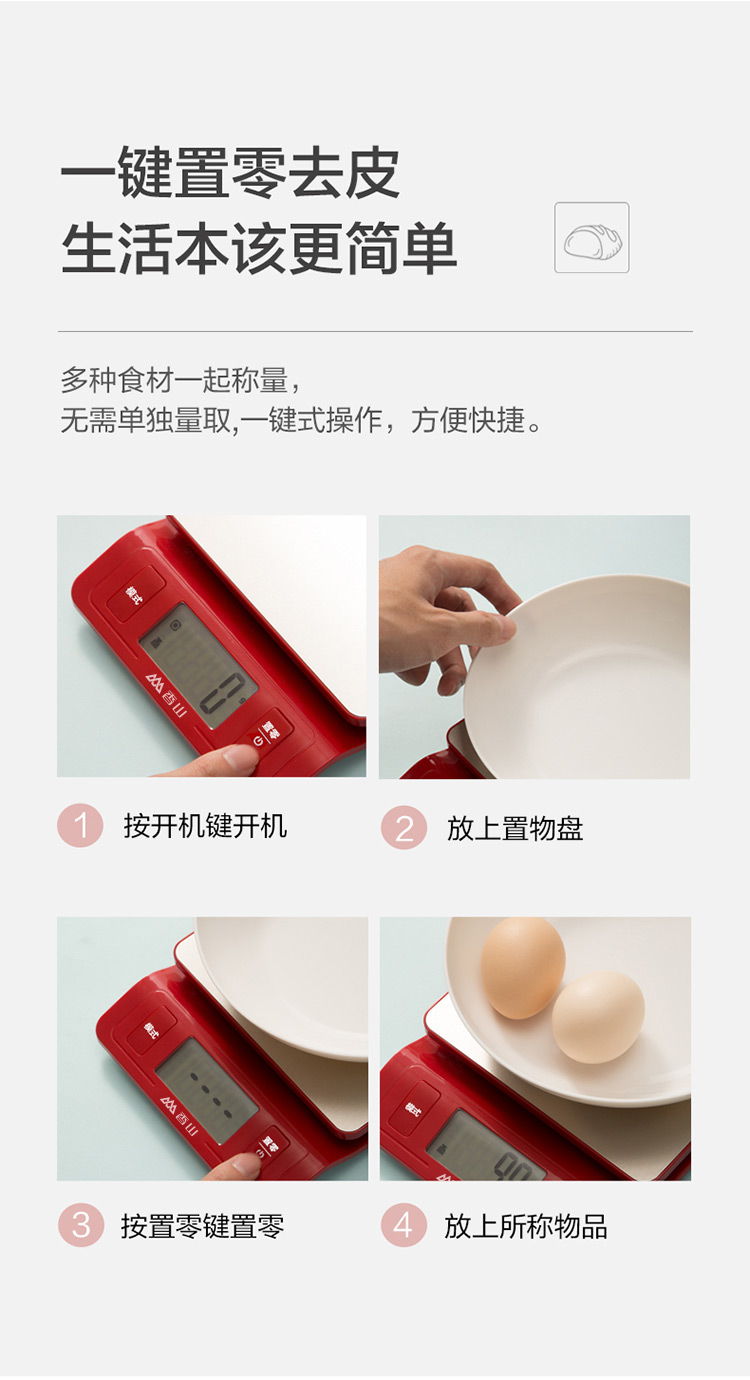 一键置零去皮
生活本该更简单

多种食材一起称量，
无需单独量取,一键式操作，方便快捷。

模式
香山
置零

1 按开机键开机

2 放上置物盘

模式
香山
置零

3 按置零键置零

模式

4 放上所称物品