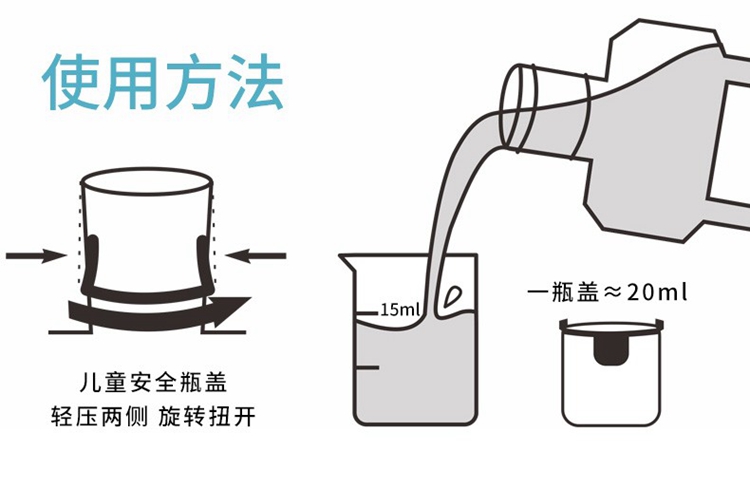 使用方法

儿童安全瓶盖
轻压两侧 旋转扭开

15ml

一瓶盖≈20ml