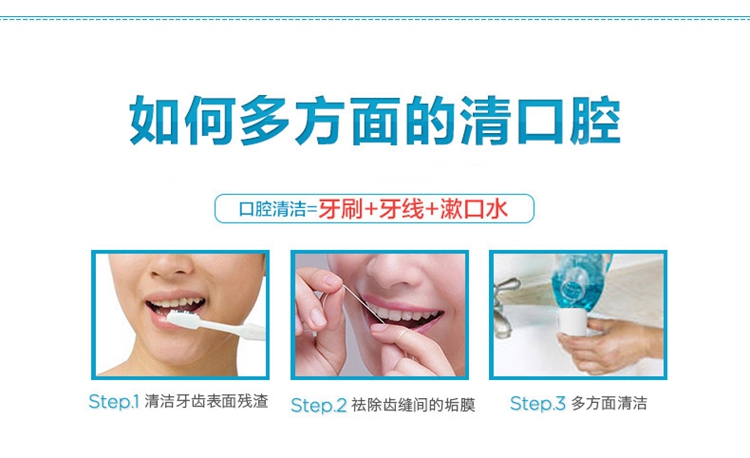 如何多方面的清口腔

口腔清洁=牙刷+牙线+漱口水

Step.1 清洁牙齿表面残渣

Step.2 祛除齿缝间的垢膜

Step.3 多方面清洁