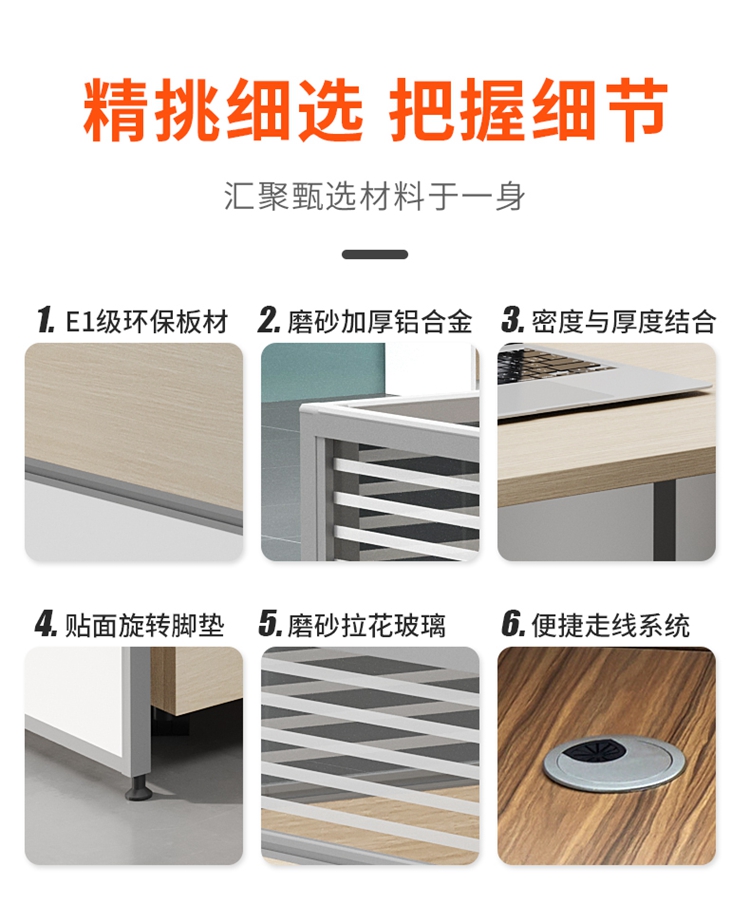 精挑细选 把握细节

汇聚甄选材料于一身

1. E1级环保板材

2. 磨砂加厚铝合金

3. 密度与厚度结合

4. 贴面旋转脚垫

5. 磨砂拉花玻璃

6. 便捷走线系统