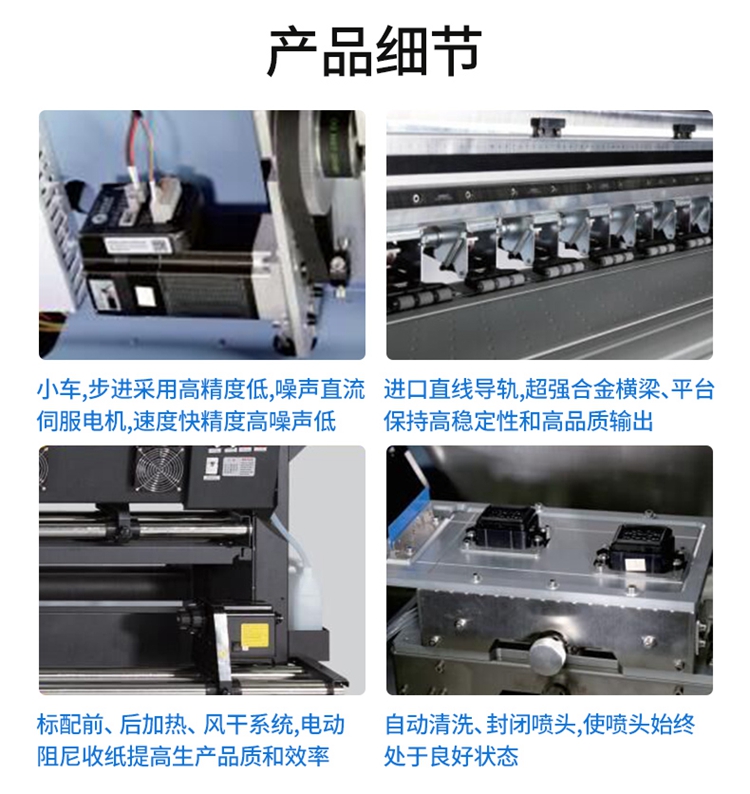 产品细节

小车,步进采用高精度低,噪声直流伺服电机,速度快精度高噪声低

进口直线导轨,超强合金横梁、平台保持高稳定性和高品质输出

标配前、后加热、风干系统,电动阻尼收纸提高生产品质和效率

自动清洗、封闭喷头,使喷头始终处于良好状态