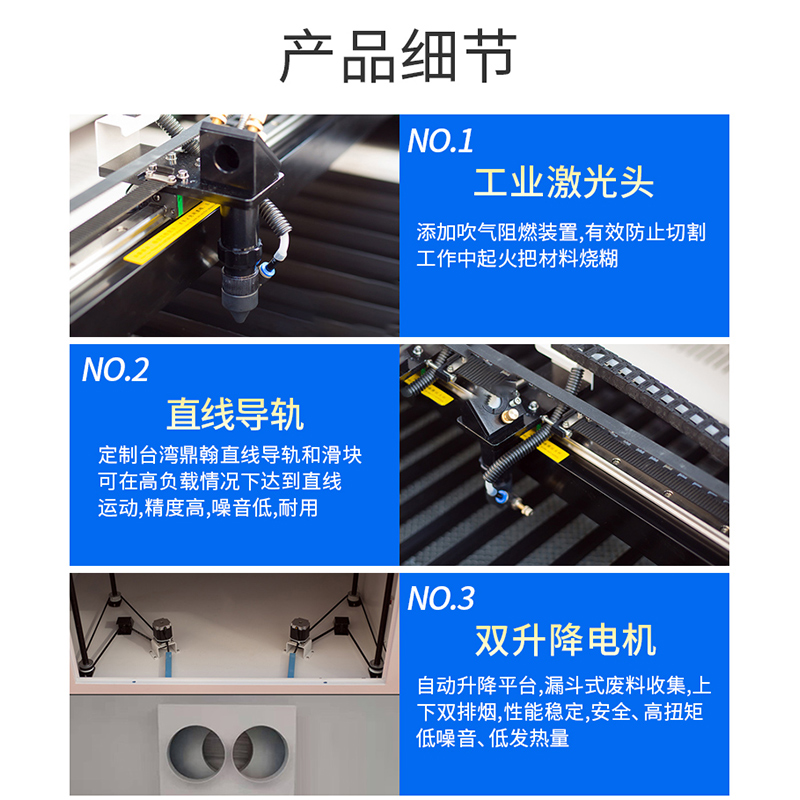 产品细节

NO.1
工业激光头
添加吹气阻燃装置,有效防止切割工作中起火把材料烧糊

NO.2
直线导轨
定制台湾鼎翰直线导轨和滑块可在高负载情况下达到直线运动,精度高,噪音低,耐用

NO.3
双升降电机
自动升降平台,漏斗式废料收集,上下双排烟,性能稳定,安全、高扭矩低噪音、低发热量