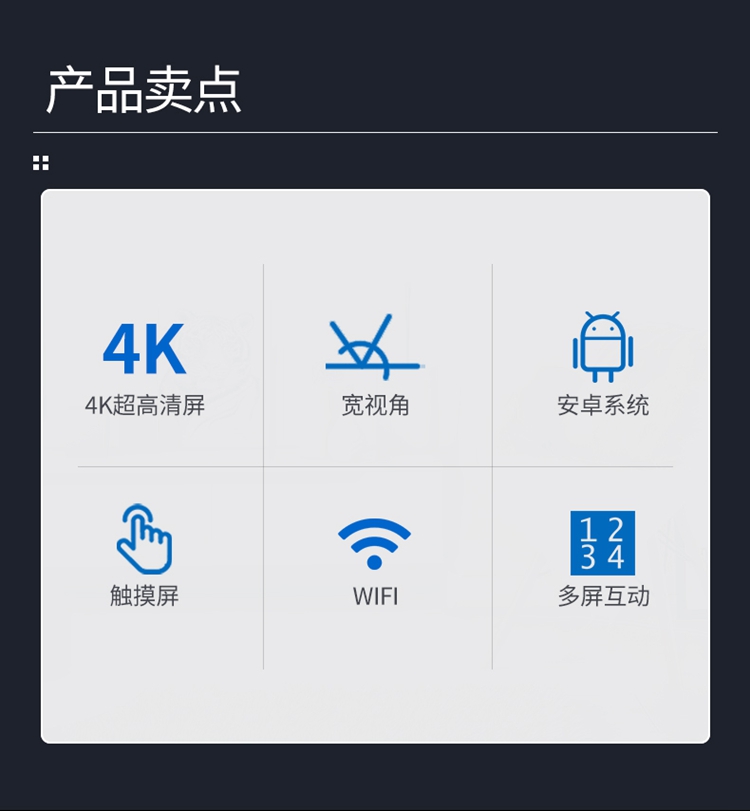 产品卖点

4K
4K超高清屏

宽视角

安卓系统

触摸屏

WIFI

1 2
3 4
多屏互动