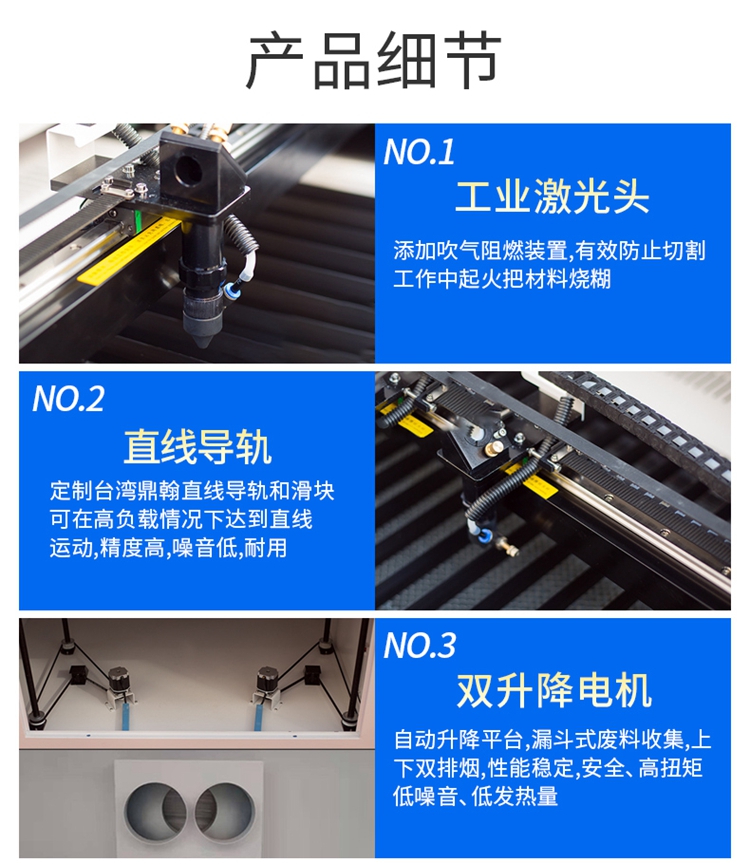 产品细节

NO.1
工业激光头
添加吹气阻燃装置,有效防止切割工作中起火把材料烧糊

NO.2
直线导轨
定制台湾鼎翰直线导轨和滑块可在高负载情况下达到直线运动,精度高,噪音低,耐用

NO.3
双升降电机
自动升降平台,漏斗式废料收集,上下双排烟,性能稳定,安全、高扭矩低噪音、低发热量