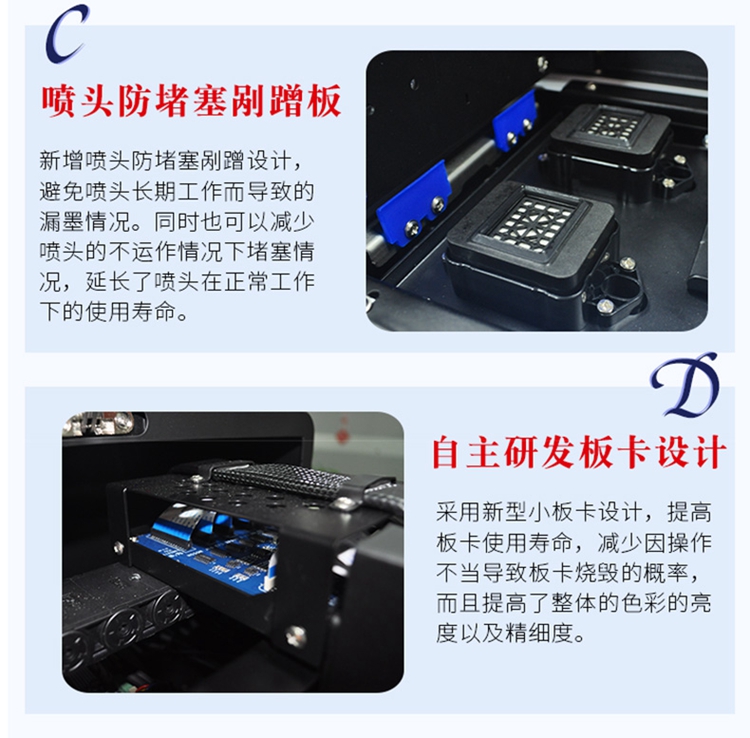 C

喷头防堵塞剐蹭板

新增喷头防堵塞剐蹭设计，避免喷头长期工作而导致的漏墨情况。同时也可以减少喷头的不运作情况下堵塞情况，延长了喷头在正常工作下的使用寿命。

D

自主研发板卡设计

采用新型小板卡设计，提高板卡使用寿命，减少因操作不当导致板卡烧毁的概率，而且提高了整体的色彩的亮度以及精细度。