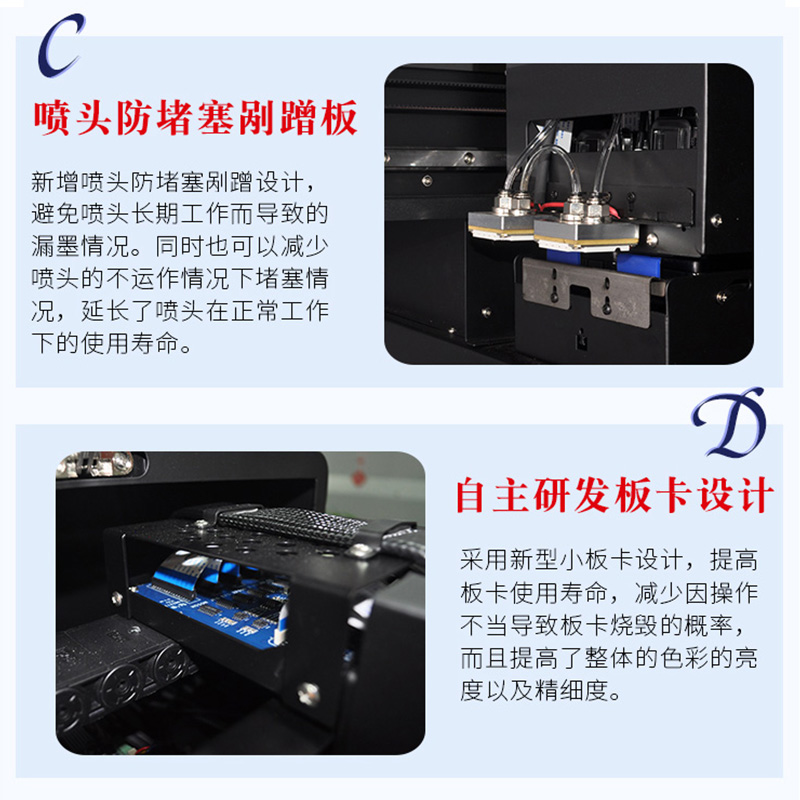 C

喷头防堵塞剐蹭板

新增喷头防堵塞剐蹭设计，避免喷头长期工作而导致的漏墨情况。同时也可以减少喷头的不运作情况下堵塞情况，延长了喷头在正常工作下的使用寿命。

D

自主研发板卡设计

采用新型小板卡设计，提高板卡使用寿命，减少因操作不当导致板卡烧毁的概率，而且提高了整体的色彩的亮度以及精细度。