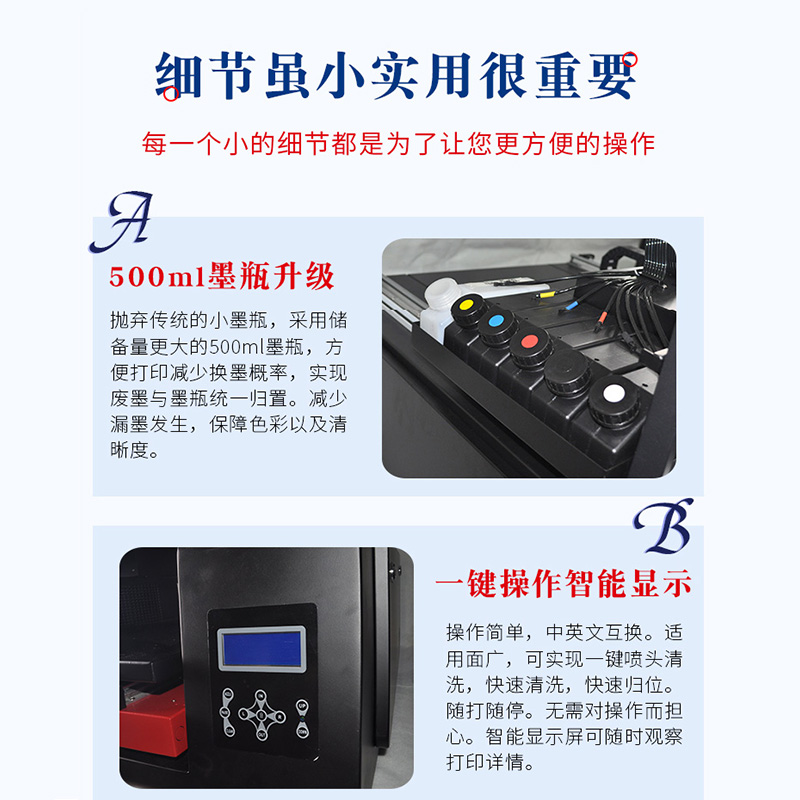 细节虽小实用很重要

每一个小的细节都是为了让您更方便的操作

A

500ml墨瓶升级

抛弃传统的小墨瓶，采用储备量更大的500ml墨瓶，方便打印减少换墨概率，实现废墨与墨瓶统一归置。减少漏墨发生，保障色彩以及清晰度。

B

一键操作智能显示

操作简单，中英文互换。适用面广，可实现一键喷头清洗，快速清洗，快速归位。随打随停。无需对操作而担心。智能显示屏可随时观察打印详情。