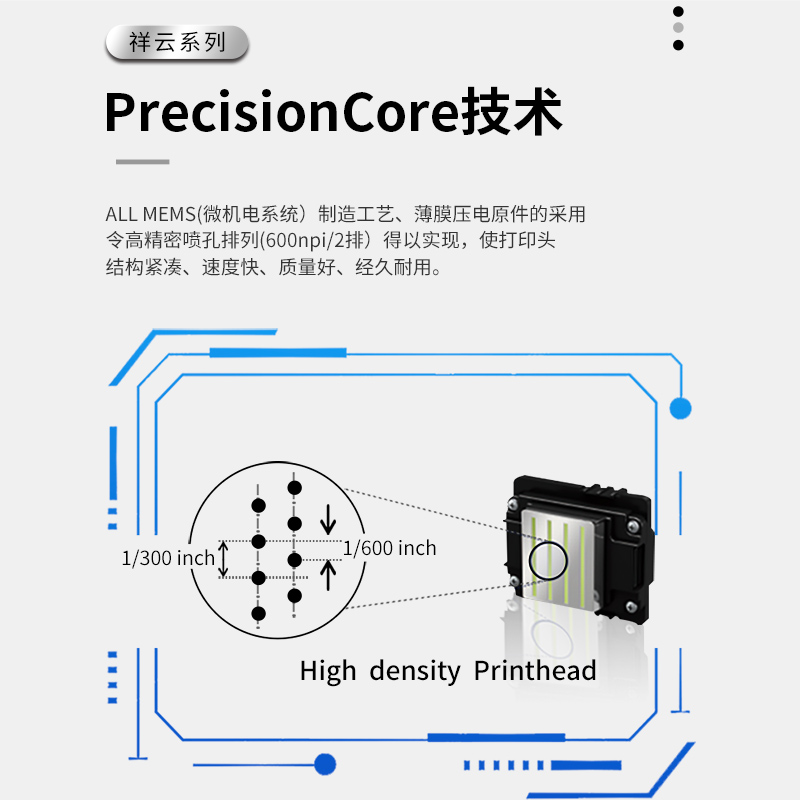 祥云系列

PrecisionCore技术

ALL MEMS(微机电系统）制造工艺、薄膜压电原件的采用令高精密喷孔排列(600npi/2排）得以实现，使打印头结构紧凑、速度快、质量好、经久耐用。

1/300 inch

1/600 inch

High density Printhead