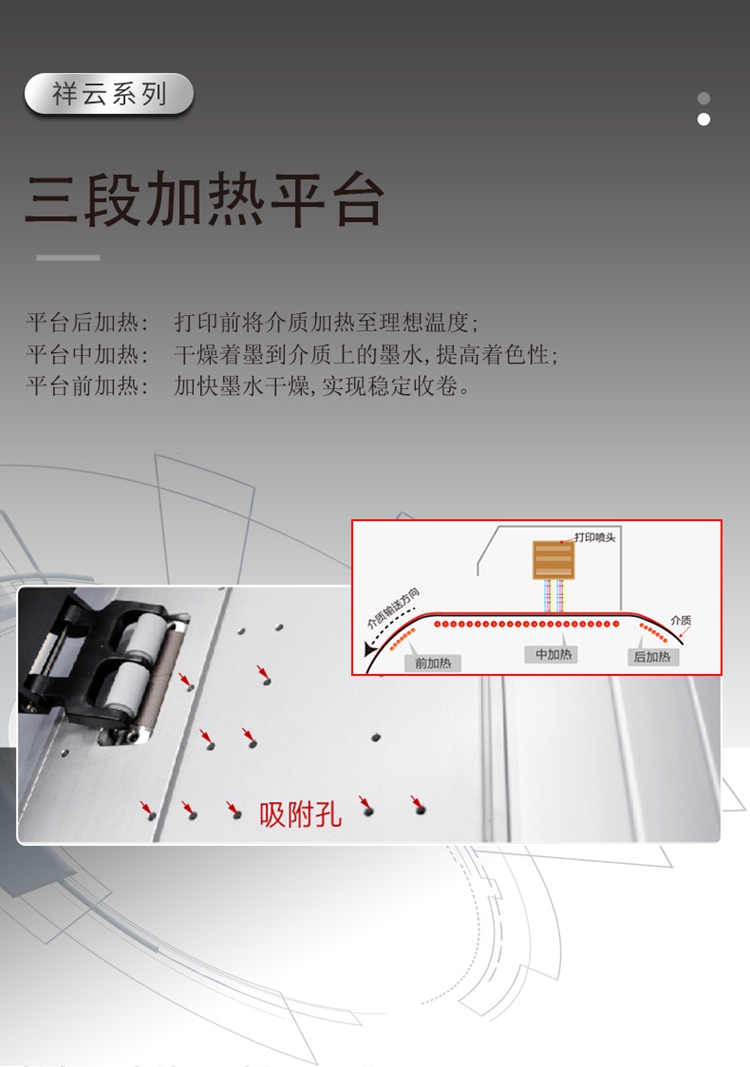 祥云系列

三段加热平台

平台后加热： 打印前将介质加热至理想温度；
平台中加热： 干燥着墨到介质上的墨水，提高着色性；
平台前加热： 加快墨水干燥，实现稳定收卷。

打印喷头
介质输送方向
介质
前加热
中加热
后加热

吸附孔