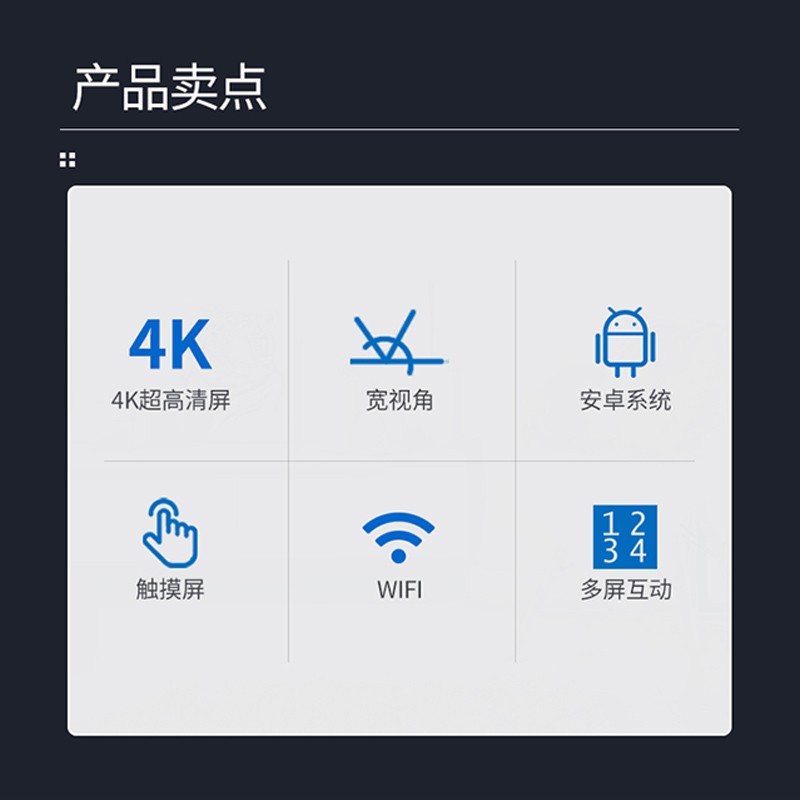 产品卖点

4K
4K超高清屏

宽视角

安卓系统

触摸屏

WIFI

1 2
3 4
多屏互动