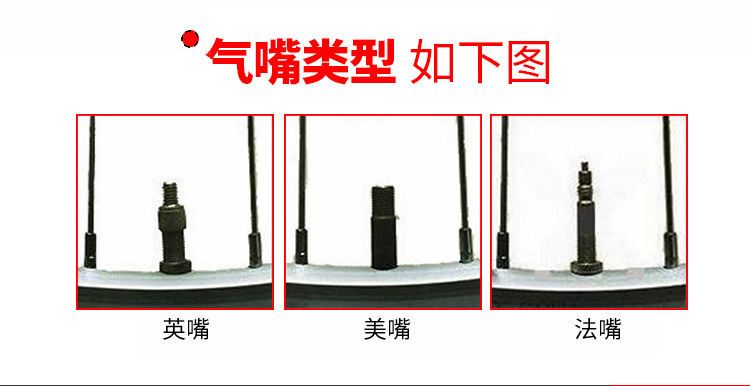 气嘴类型 如下图

英嘴

美嘴

法嘴