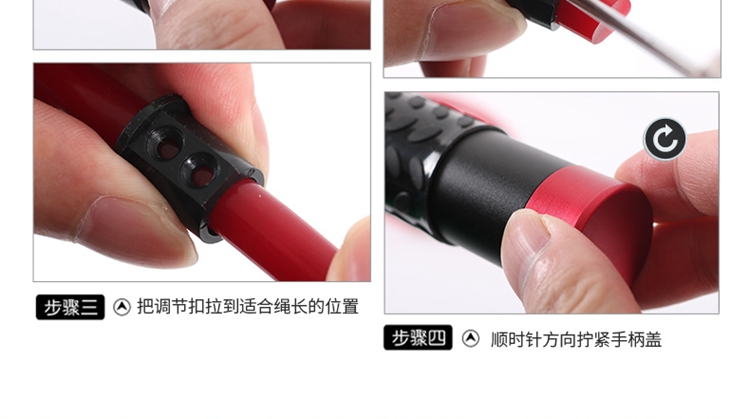 步骤三 把调节扣拉到适合绳长的位置

步骤四 顺时针方向拧紧手柄盖