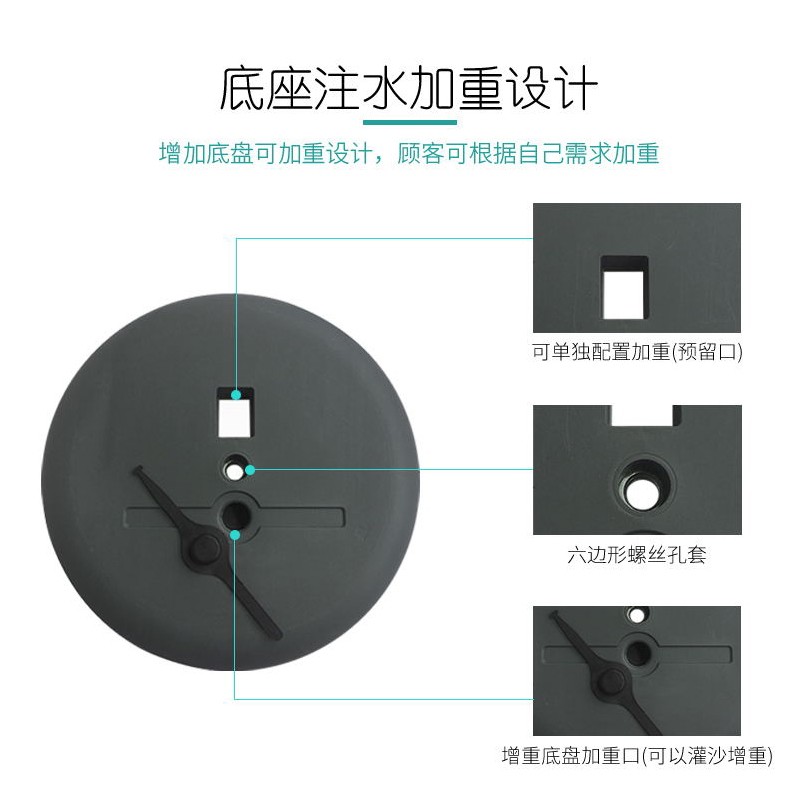 底座注水加重设计

增加底盘可加重设计，顾客可根据自己需求加重

可单独配置加重(预留口)

六边形螺丝孔套

增重底盘加重口(可以灌沙增重)