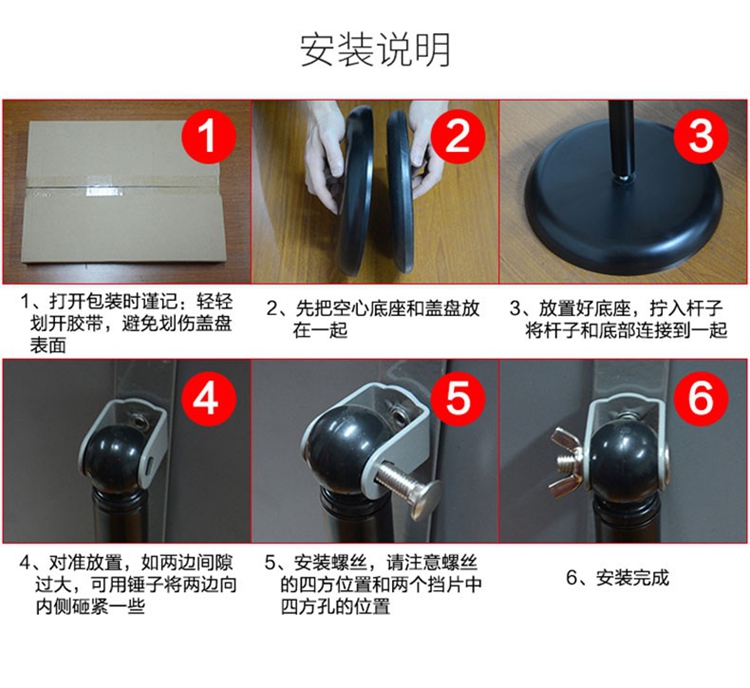 安装说明

1

2

3

1、打开包装时谨记：轻轻划开胶带，避免划伤盖盘表面

2、先把空心底座和盖盘放在一起

3、放置好底座，拧入杆子将杆子和底部连接到一起

4

5

6

4、对准放置，如两边间隙过大，可用锤子将两边向内侧砸紧一些

5、安装螺丝，请注意螺丝的四方位置和两个挡片中四方孔的位置

6、安装完成