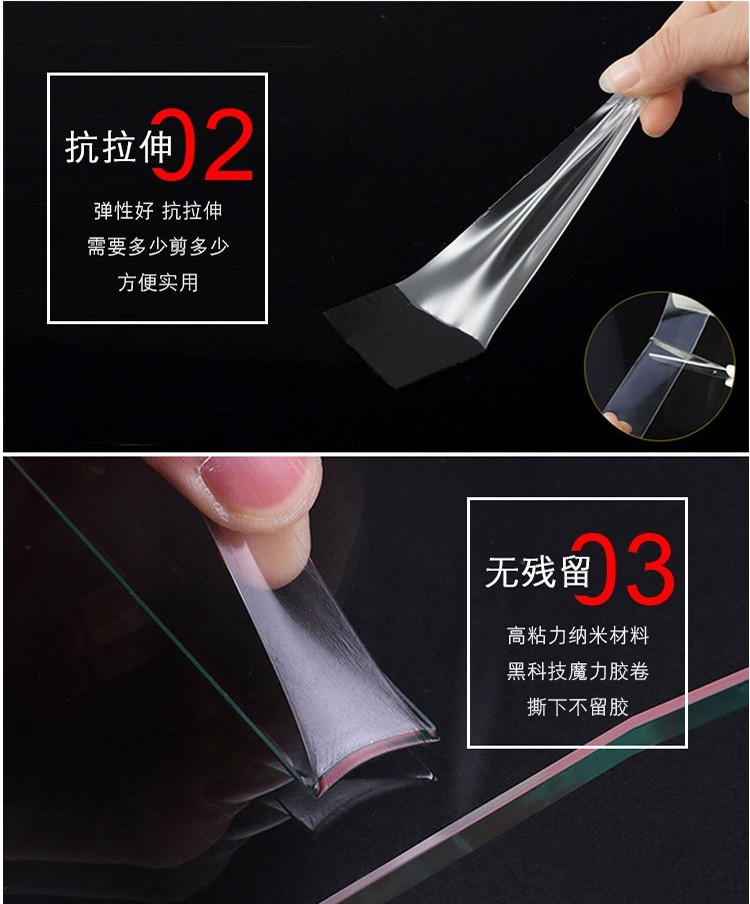 抗拉伸02

弹性好 抗拉伸
需要多少剪多少
方便实用

无残留03

高粘力纳米材料
黑科技魔力胶卷
撕下不留胶