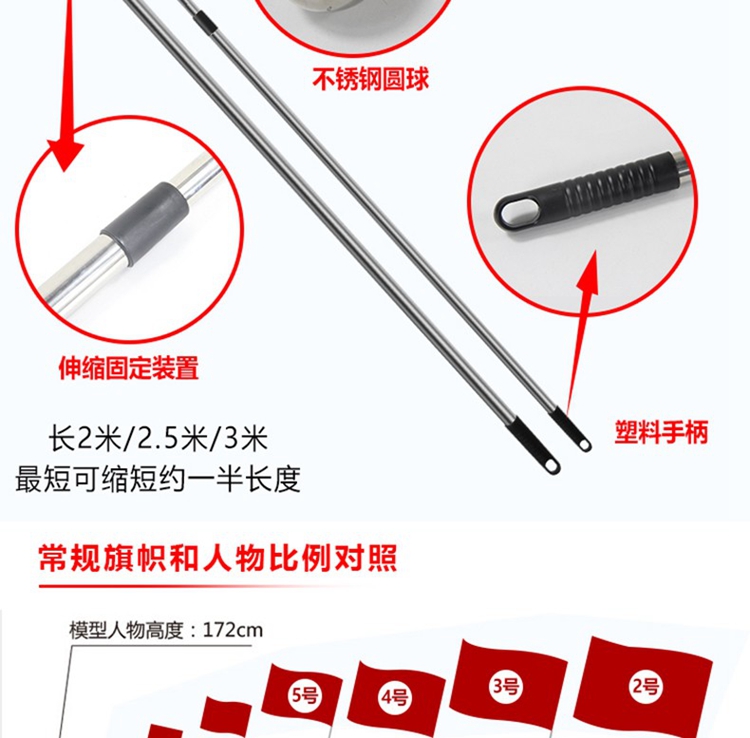 不锈钢圆球

伸缩固定装置

塑料手柄

长2米/2.5米/3米
最短可缩短约一半长度

常规旗帜和人物比例对照

模型人物高度：172cm

5号

4号

3号

2号