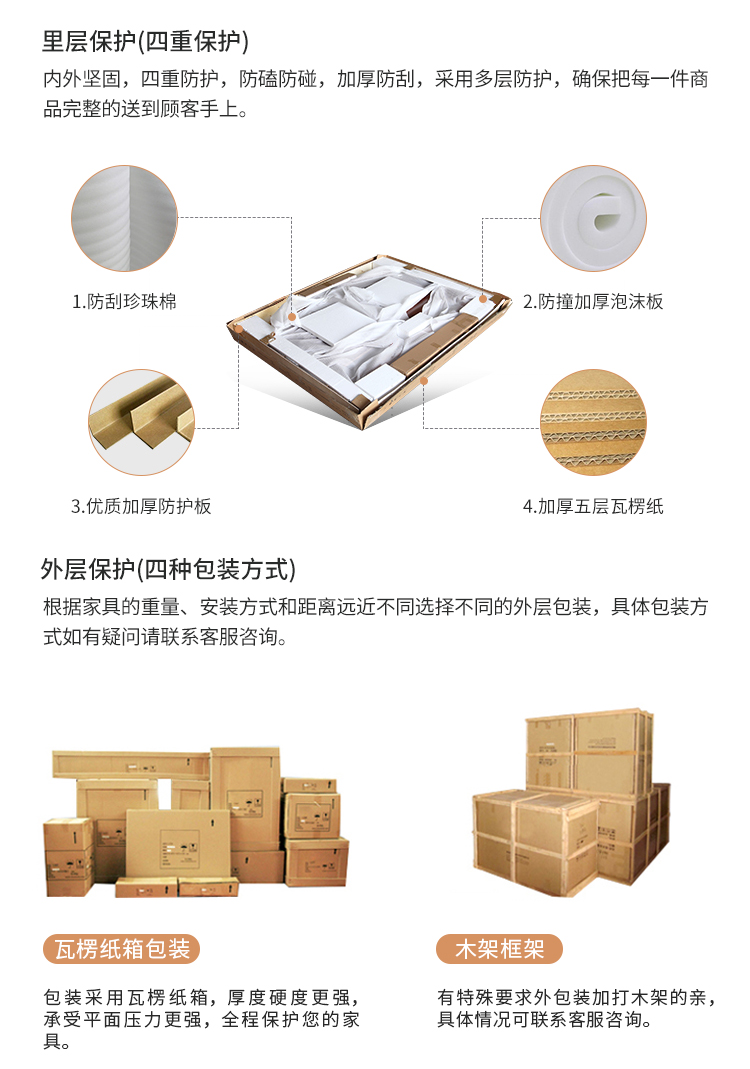 里层保护(四重保护)

内外坚固，四重防护，防磕防碰，加厚防刮，采用多层防护，确保把每一件商品完整的送到顾客手上。

1.防刮珍珠棉

2.防撞加厚泡沫板

3.优质加厚防护板

4.加厚五层瓦楞纸

外层保护(四种包装方式)

根据家具的重量、安装方式和距离远近不同选择不同的外层包装，具体包装方式如有疑问请联系客服咨询。

瓦楞纸箱包装

包装采用瓦楞纸箱，厚度硬度更强，承受平面压力更强，全程保护您的家具。

木架框架

有特殊要求外包装加打木架的亲，具体情况可联系客服咨询。