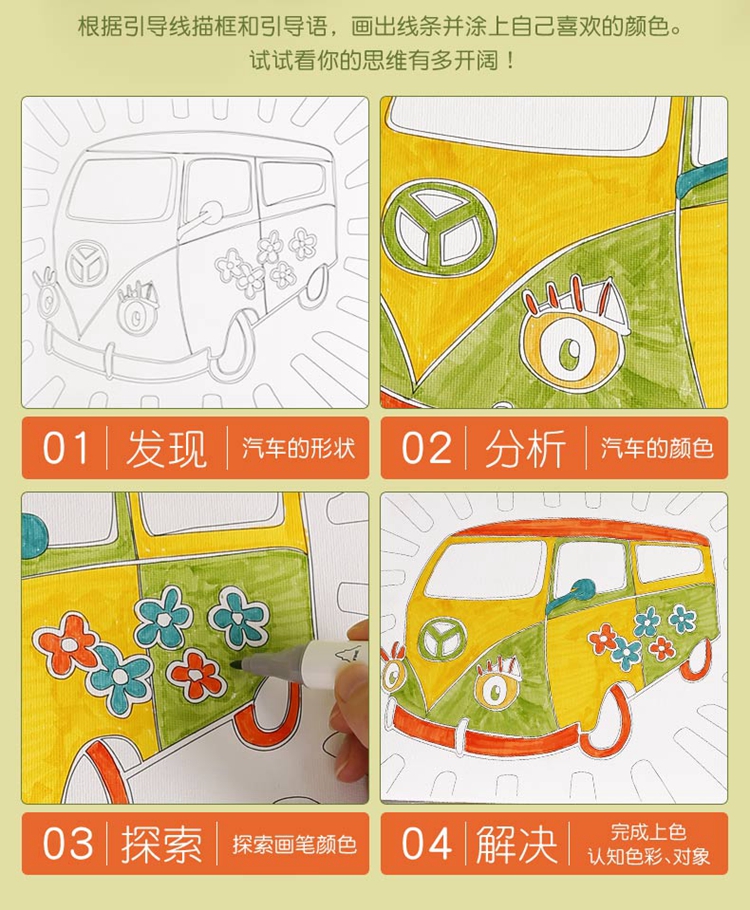 根据引导线描框和引导语，画出线条并涂上自己喜欢的颜色。
试试看你的思维有多开阔！

01 发现 汽车的形状

02 分析 汽车的颜色

03 探索 探索画笔颜色

04 解决 完成上色 认知色彩、对象