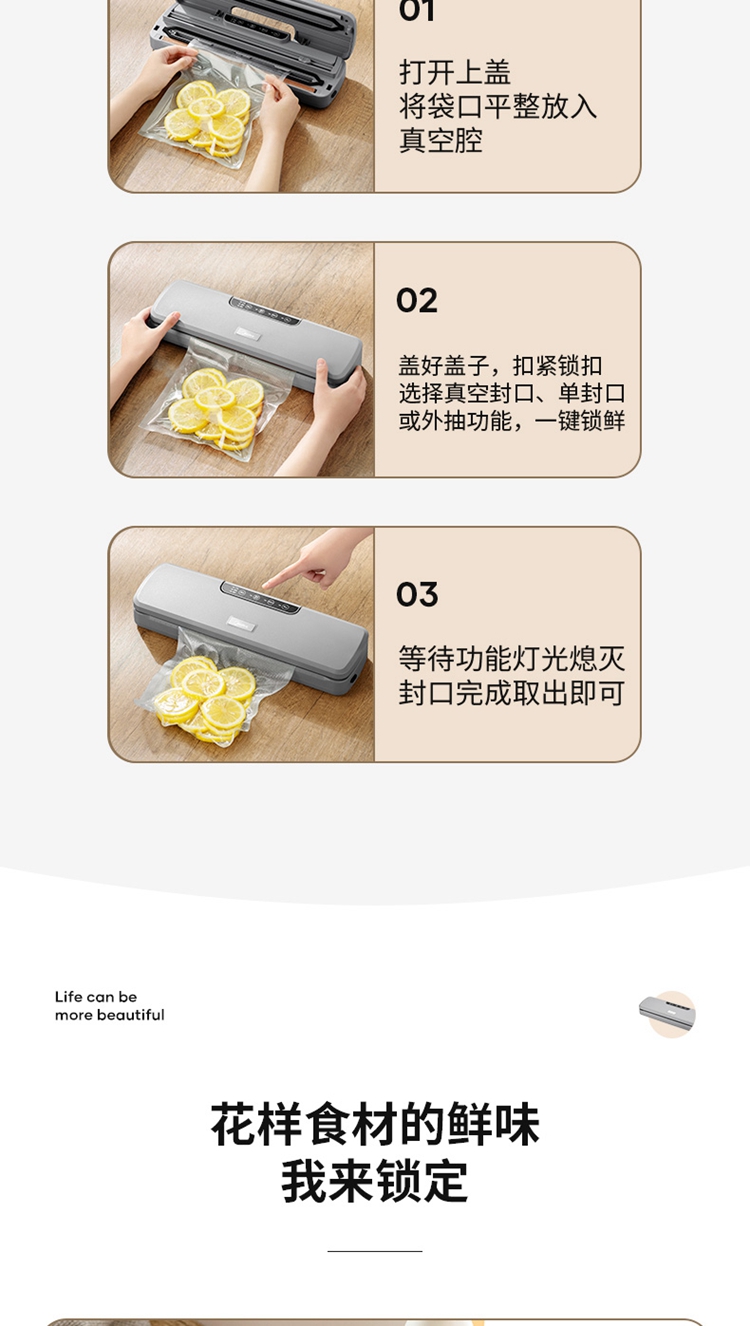 01

打开上盖
将袋口平整放入
真空腔

02

盖好盖子，扣紧锁扣
选择真空封口、单封口
或外抽功能，一键锁鲜

03

等待功能灯光熄灭
封口完成取出即可

Life can be
more beautiful

花样食材的鲜味
我来锁定