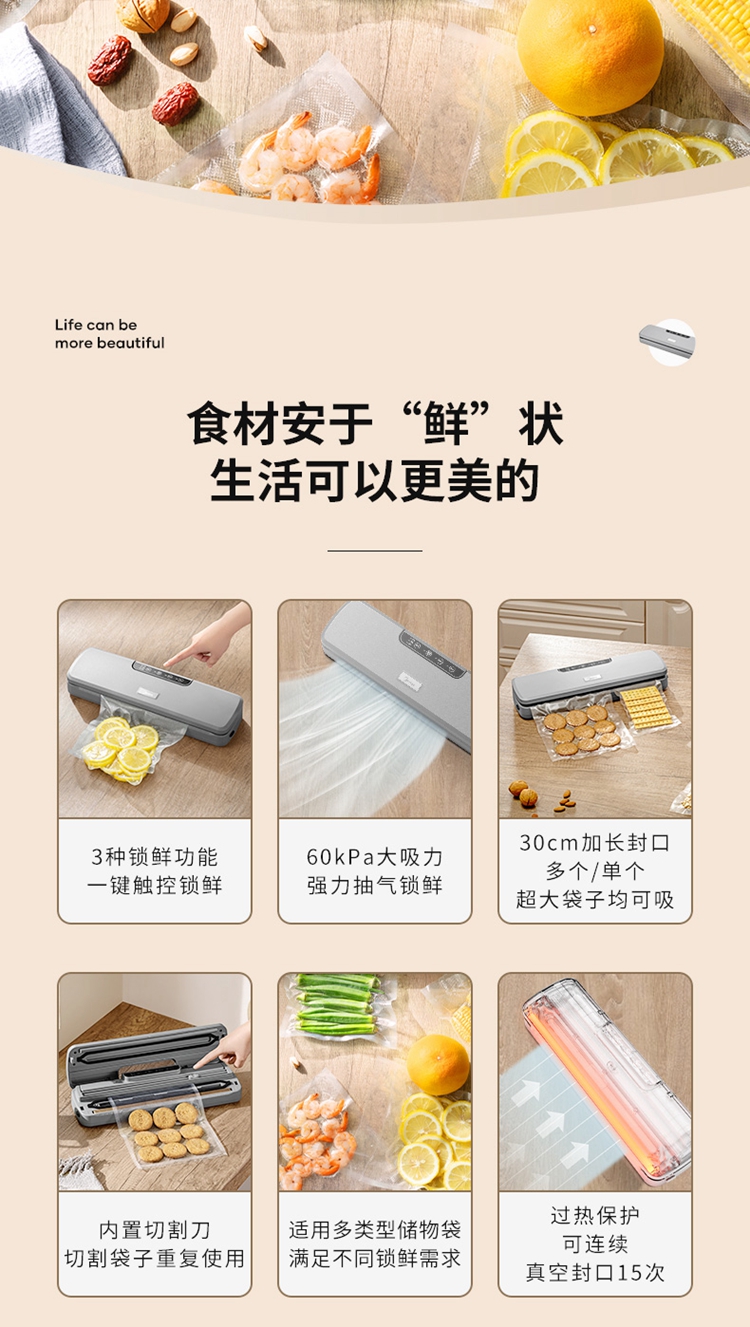 Life can be more beautiful

食材安于“鲜”状
生活可以更美的

3种锁鲜功能
一键触控锁鲜

60kPa大吸力
强力抽气锁鲜

30cm加长封口
多个/单个
超大袋子均可吸

内置切割刀
切割袋子重复使用

适用多类型储物袋
满足不同锁鲜需求

过热保护
可连续
真空封口15次