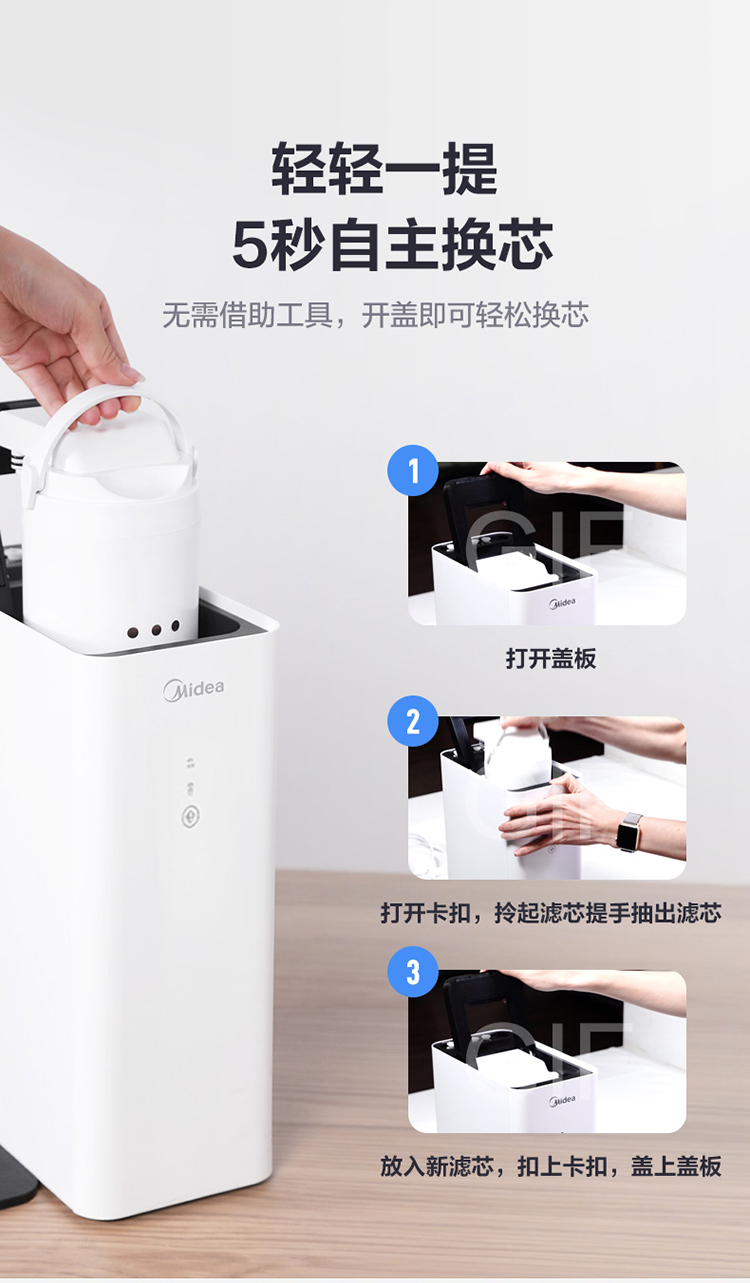 轻轻一提
5秒自主换芯

无需借助工具，开盖即可轻松换芯

Midea

1

GIF

Midea

打开盖板

2

GIF

打开卡扣，拎起滤芯提手抽出滤芯

3

GIF

Midea

放入新滤芯，扣上卡扣，盖上盖板