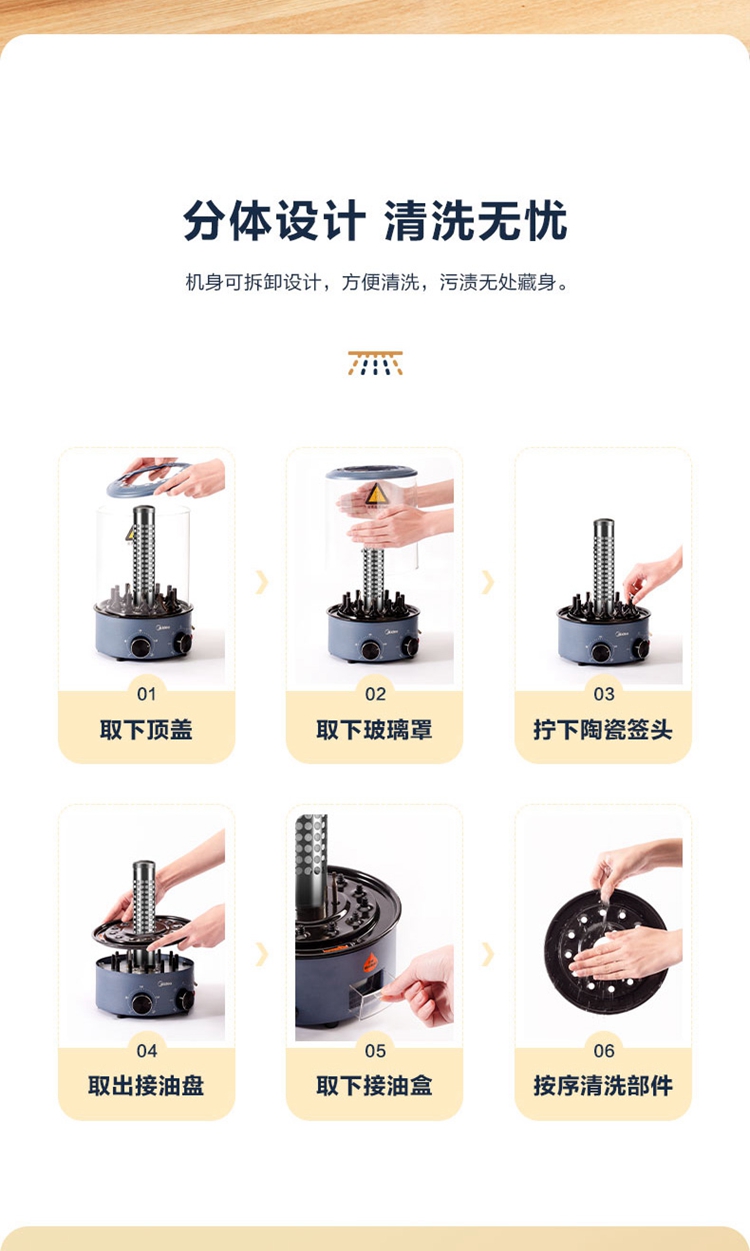 分体设计 清洗无忧

机身可拆卸设计，方便清洗，污渍无处藏身。

01
取下顶盖

02
取下玻璃罩

03
拧下陶瓷签头

04
取出接油盘

05
取下接油盒

06
按序清洗部件