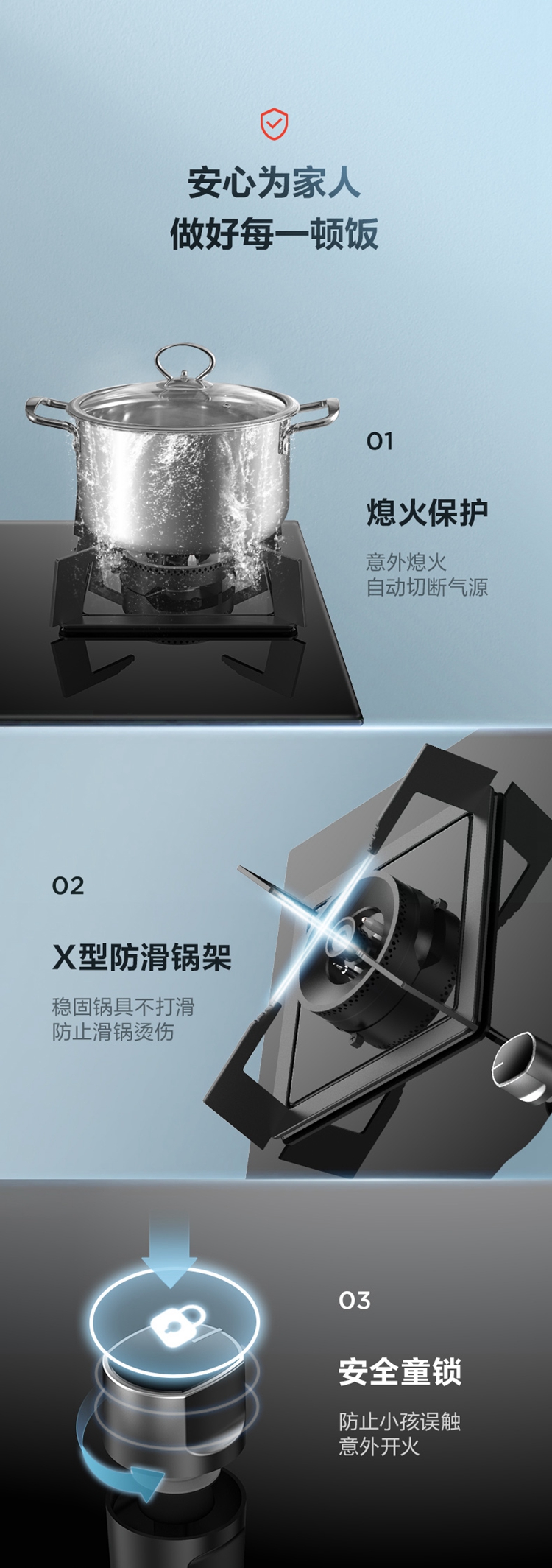 安心为家人
做好每一顿饭

01

熄火保护

意外熄火
自动切断气源

02

X型防滑锅架

稳固锅具不打滑
防止滑锅烫伤

03

安全童锁

防止小孩误触
意外开火