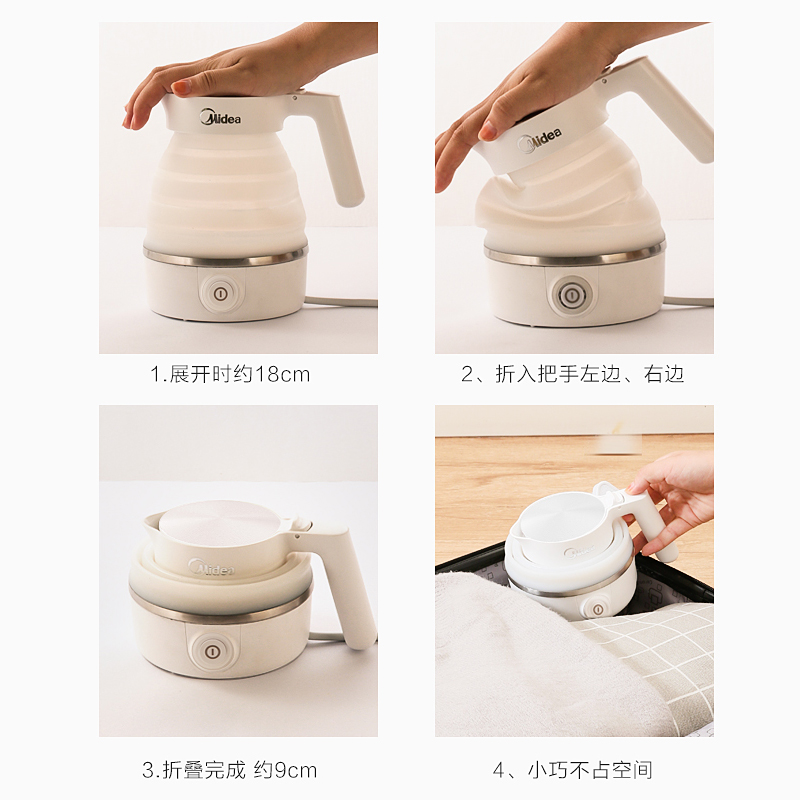 Midea

1.展开时约18cm

Midea

2、折入把手左边、右边

Midea

3.折叠完成 约9cm

4、小巧不占空间