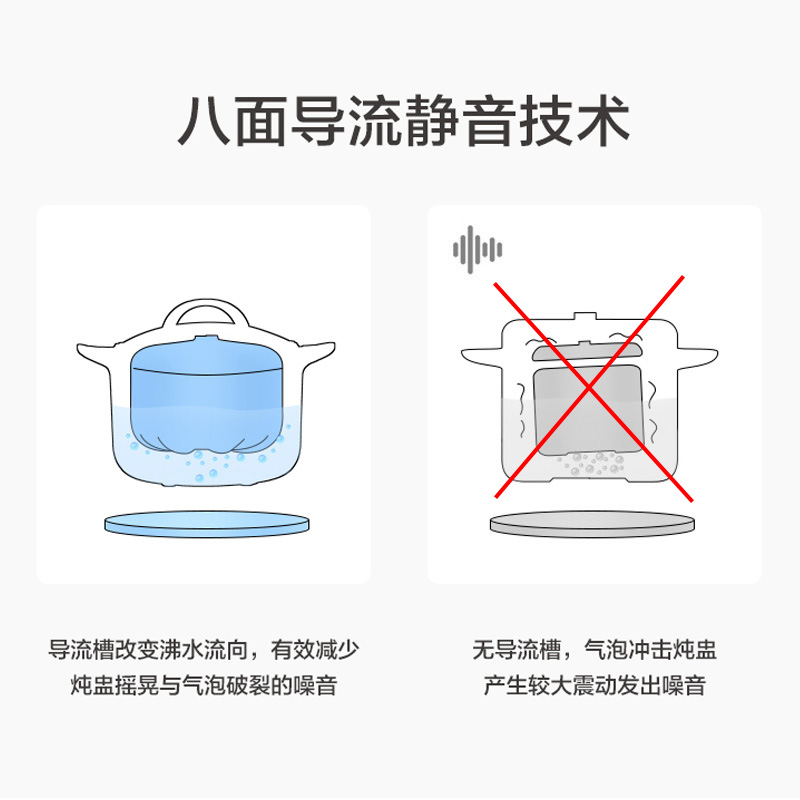 八面导流静音技术

导流槽改变沸水流向，有效减少炖盅摇晃与气泡破裂的噪音

无导流槽，气泡冲击炖盅产生较大震动发出噪音